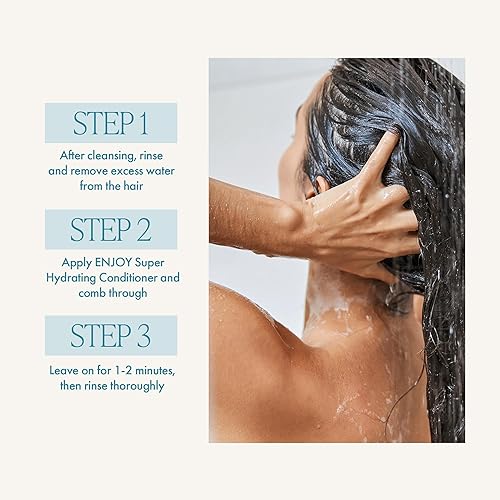 STEP 1

After cleansing, rinse and remove excess water from the hair

STEP 2

Apply ENJOY Super Hydrating Conditioner and comb through

STEP 3

Leave on for 1-2 minutes, then rinse thoroughly