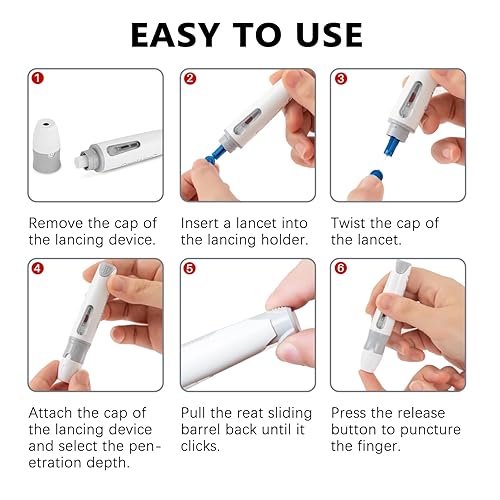 EASY TO USE

1

Remove the cap of the lancing device.

2

Insert a lancet into the lancing holder.

3

Twist the cap of the lancet.

4

Attach the cap of the lancing device and select the penetration depth.

5

Pull the reat sliding barrel back until it clicks.

6

Press the release button to puncture the finger.