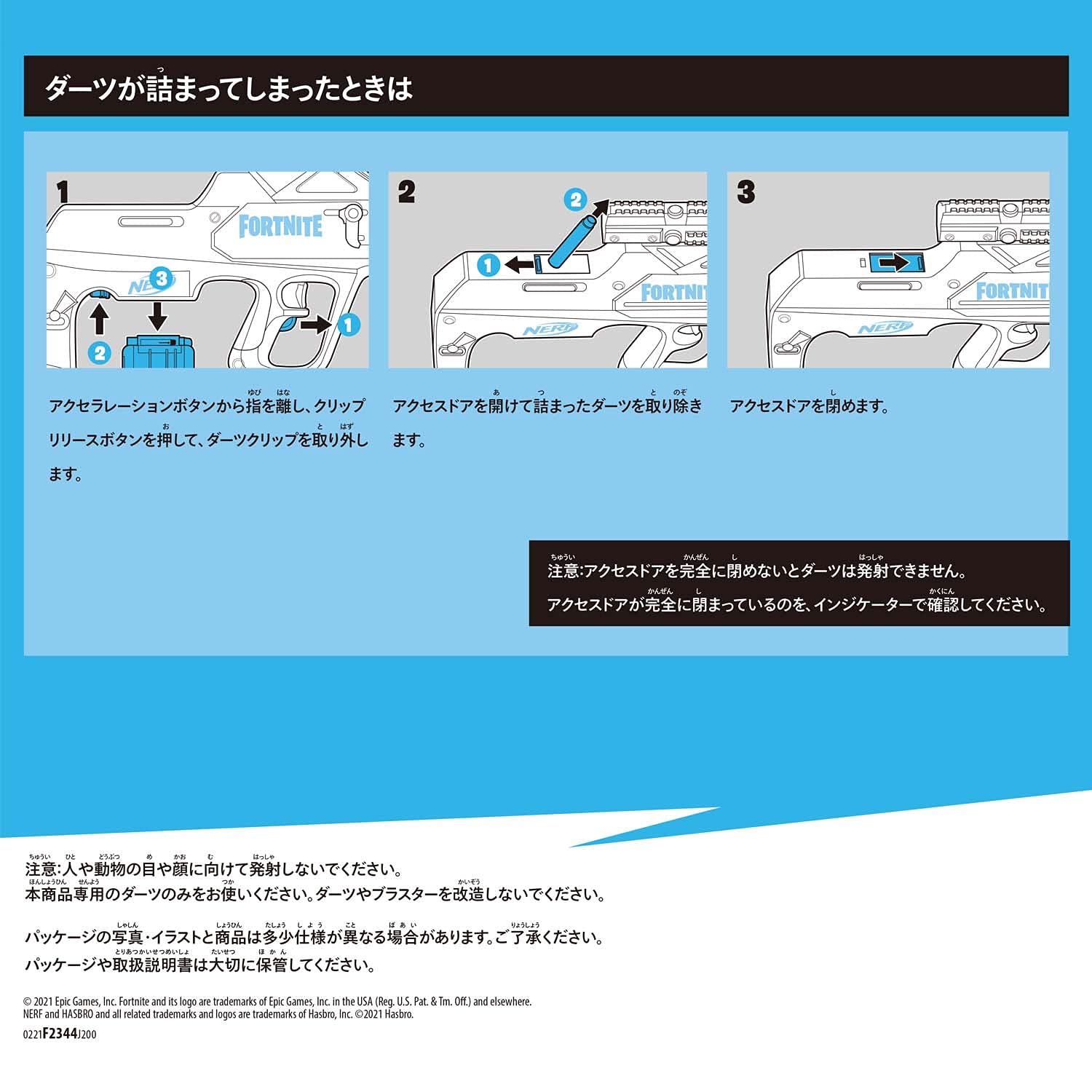 ダーツが詰まってしまったときは

1

FORTNITE

NERF

3

2

1

2

2

1

FORTNITE

NERF

3

FORTNITE

NERF

アクセラレーションボタンから指を離し、クリップリリースボタンを押して、ダーツクリップを取り外します。

アクセスドアを開けて詰まったダーツを取り除きます。

アクセスドアを閉めます。

注意:アクセスドアを完全に閉めないとダーツは発射できません。
アクセスドアが完全に閉まっているのを、インジケーターで確認してください。

注意:人や動物の目や顔に向けて発射しないでください。
本商品専用のダーツのみをお使いください。ダーツやブラスターを改造しないでください。

パッケージの写真・イラストと商品は多少仕様が異なる場合があります。ご了承ください。
パッケージや取扱説明書は大切に保管してください。

© 2021 Epic Games, Inc. Fortnite and its logo are trademarks of Epic Games, Inc. in the USA (Reg. U.S. Pat. & Tm. Off.) and elsewhere.
NERF and HASBRO and all related trademarks and logos are trademarks of Hasbro, Inc. ©2021 Hasbro.

0221F2344J200