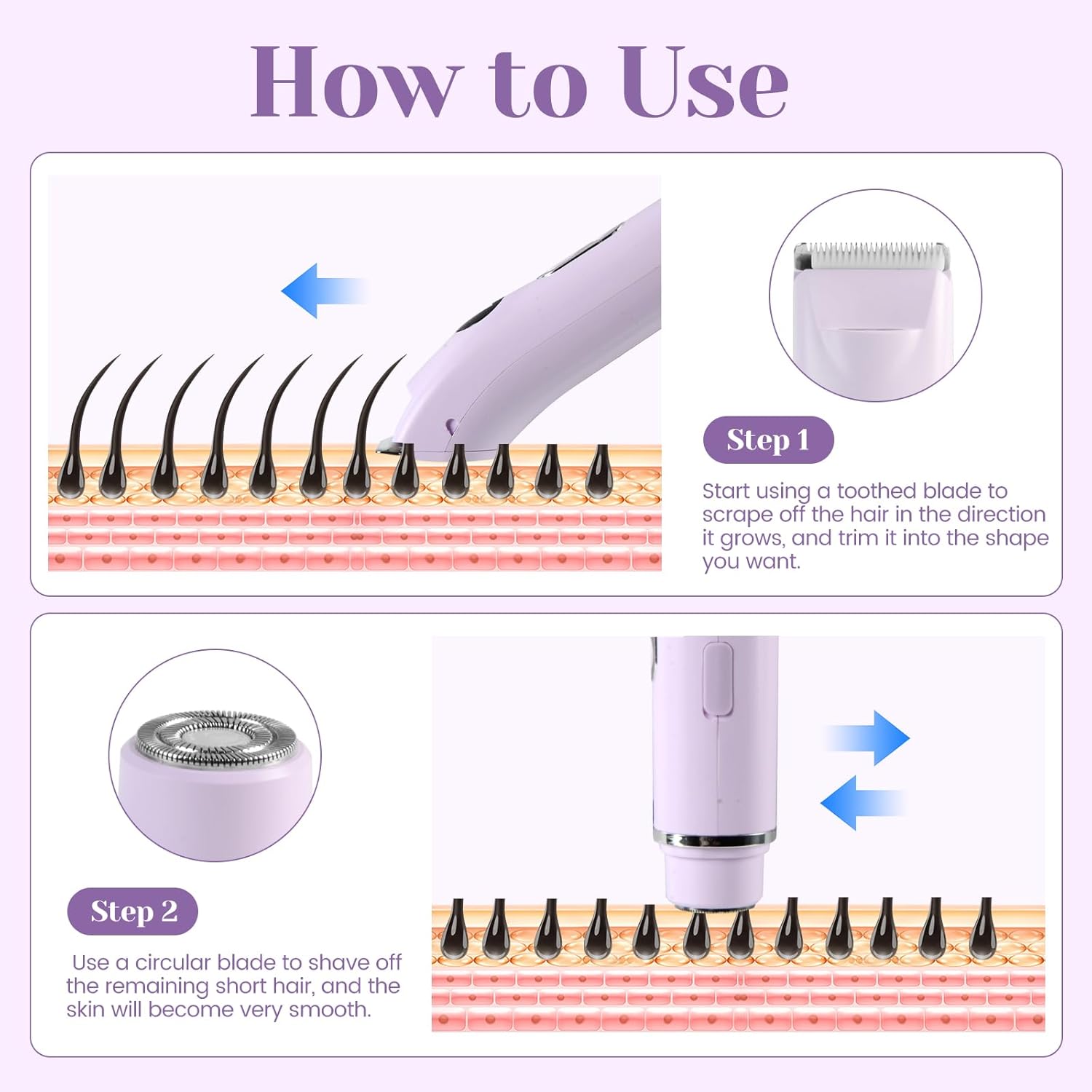 How to Use

Step 1

Start using a toothed blade to scrape off the hair in the direction it grows, and trim it into the shape you want.

Step 2

Use a circular blade to shave off the remaining short hair, and the skin will become very smooth.