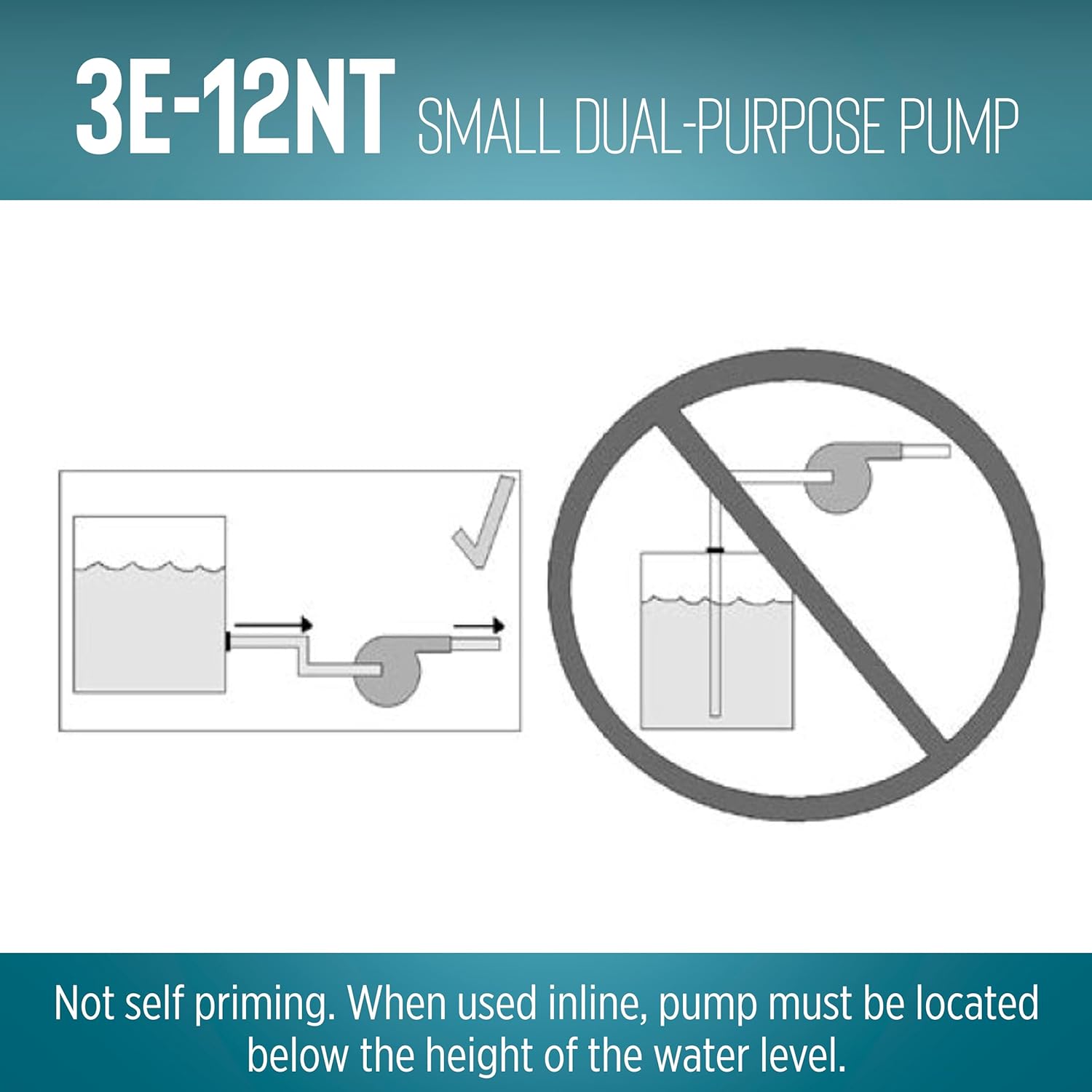 3E-12NT SMALL DUAL-PURPOSE PUMP

Not self priming. When used inline, pump must be located below the height of the water level.