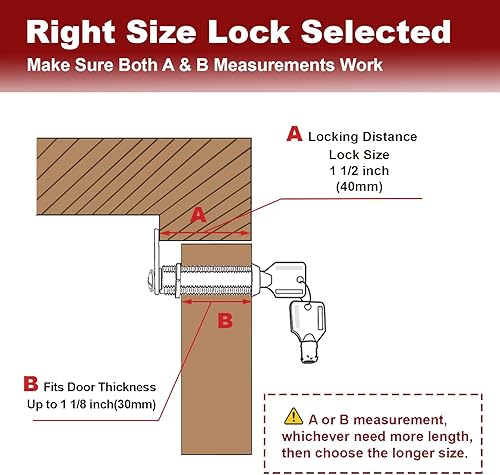 Right Size Lock Selected
Make Sure Both A & B Measurements Work

A Locking Distance
Lock Size
1 1/2 inch
(40mm)

A

B

B Fits Door Thickness
Up to 1 1/8 inch(30mm)

A or B measurement, whichever need more length, then choose the longer size.