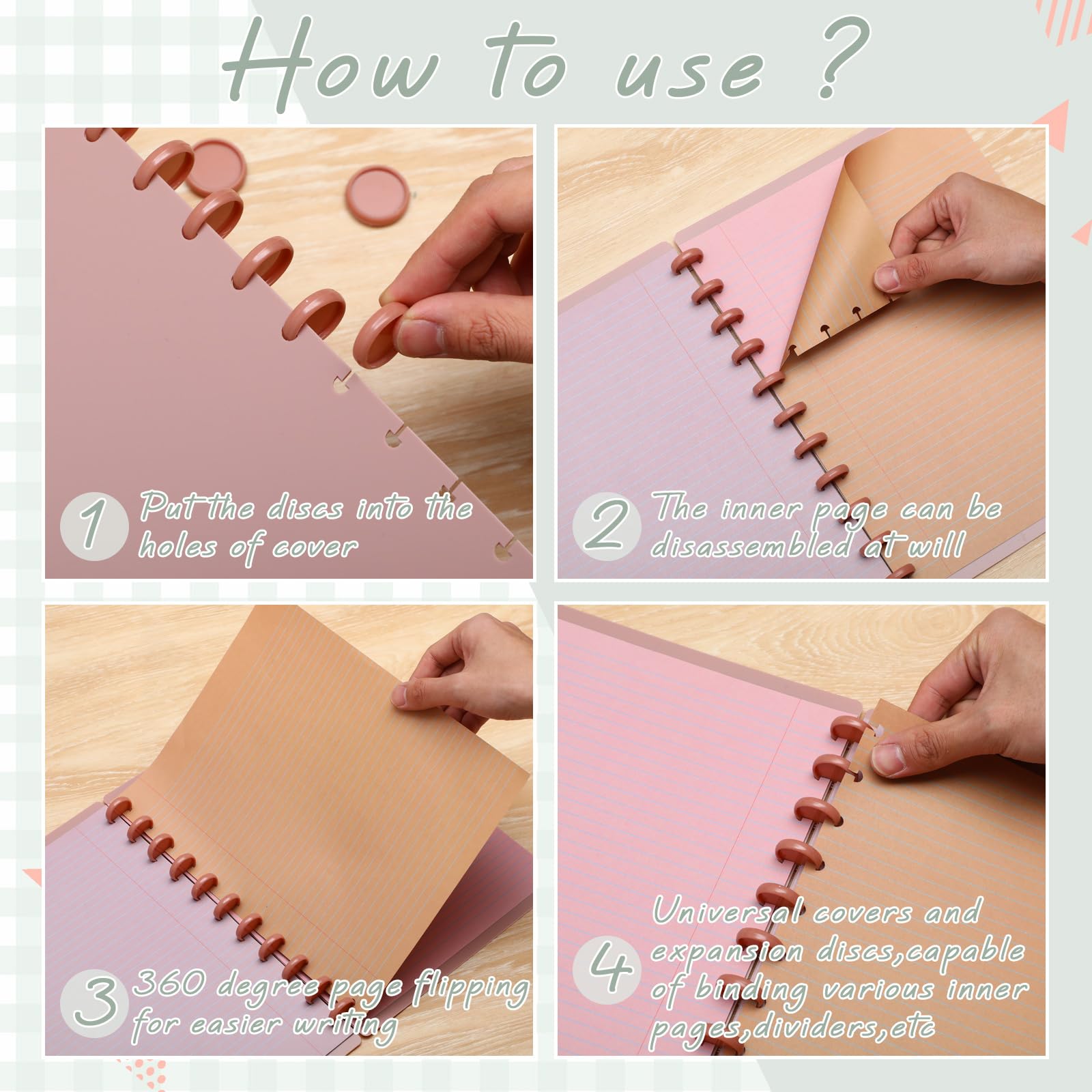 How to use ?

1 Put the discs into the holes of cover

2 The inner page can be disassembled at will

3 360 degree page flipping for easier writing

4 Universal covers and expansion discs,capable of binding various inner pages,dividers,etc