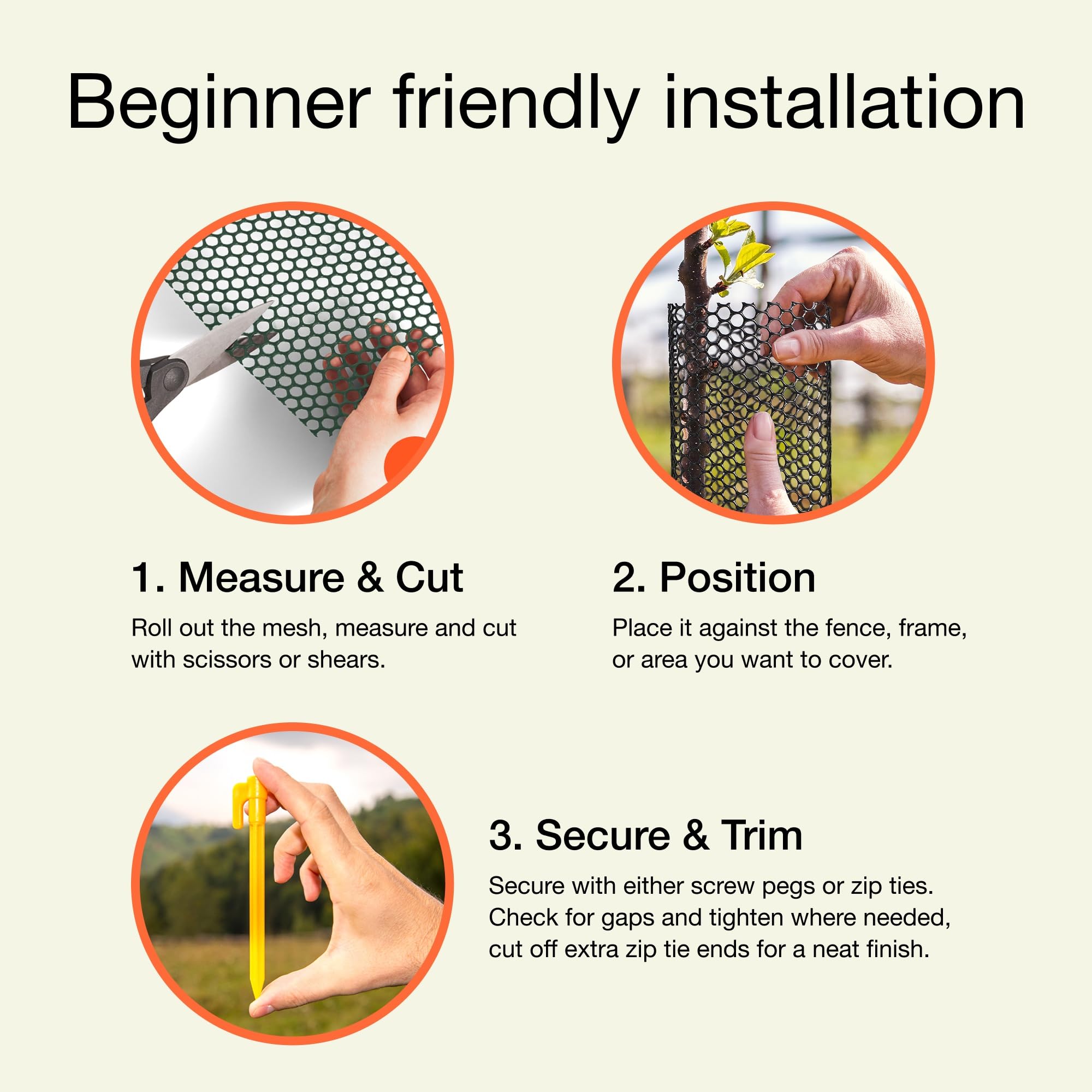 Beginner friendly installation

1. Measure & Cut

Roll out the mesh, measure and cut with scissors or shears.

2. Position

Place it against the fence, frame, or area you want to cover.

3. Secure & Trim

Secure with either screw pegs or zip ties. Check for gaps and tighten where needed, cut off extra zip tie ends for a neat finish.