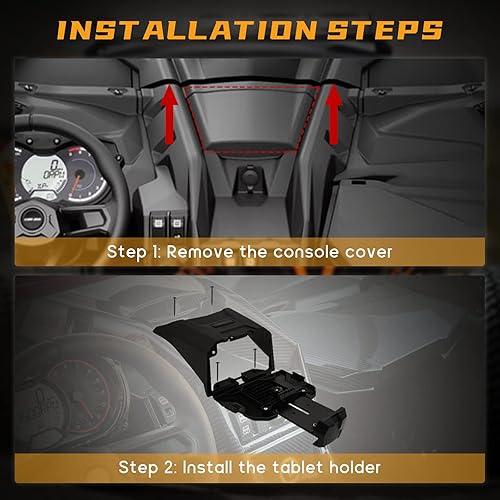 INSTALLATION STEPS

Step 1: Remove the console cover

Step 2: Install the tablet holder