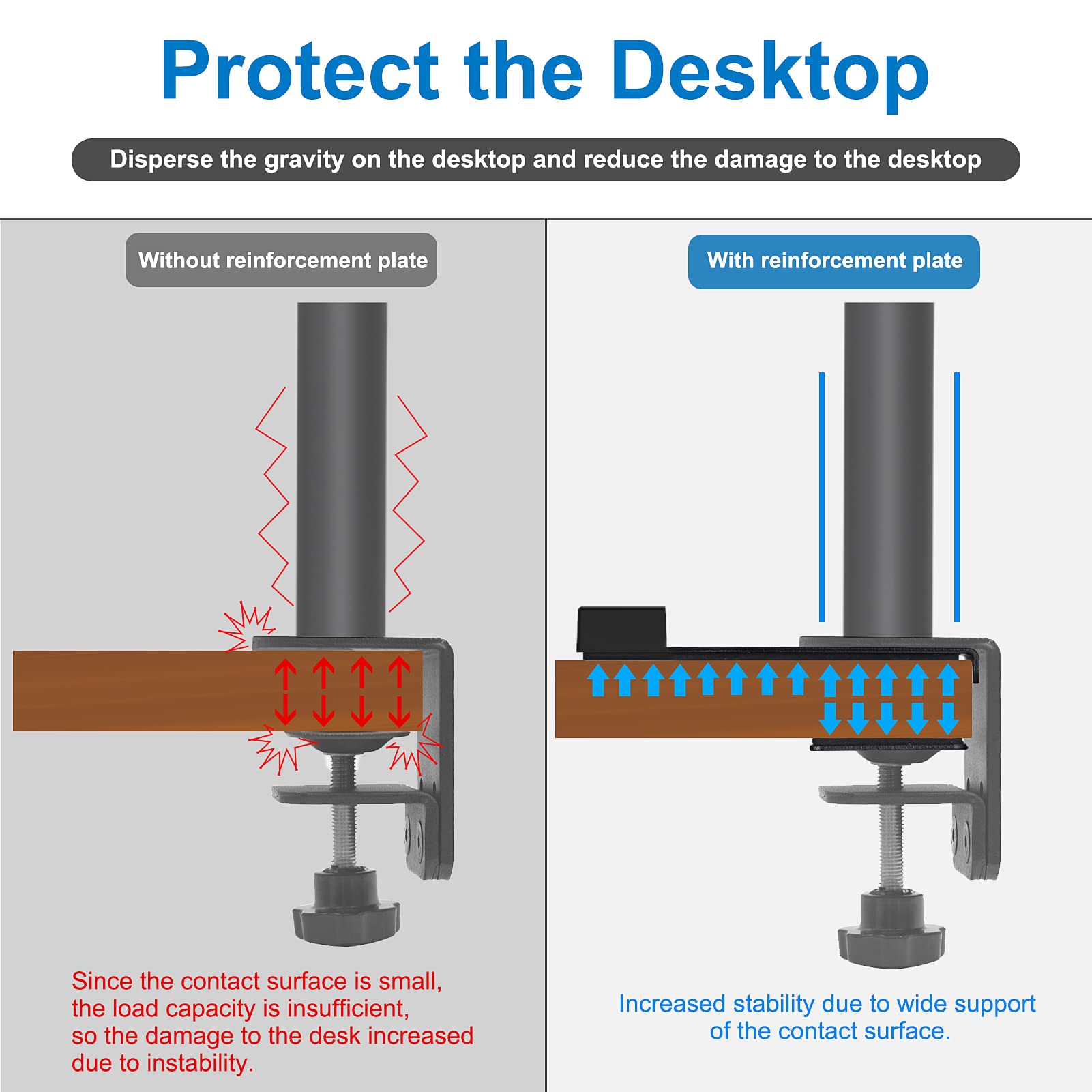 Protect the Desktop

Disperse the gravity on the desktop and reduce the damage to the desktop

Without reinforcement plate

Since the contact surface is small, the load capacity is insufficient, so the damage to the desk increased due to instability.

With reinforcement plate

Increased stability due to wide support of the contact surface.