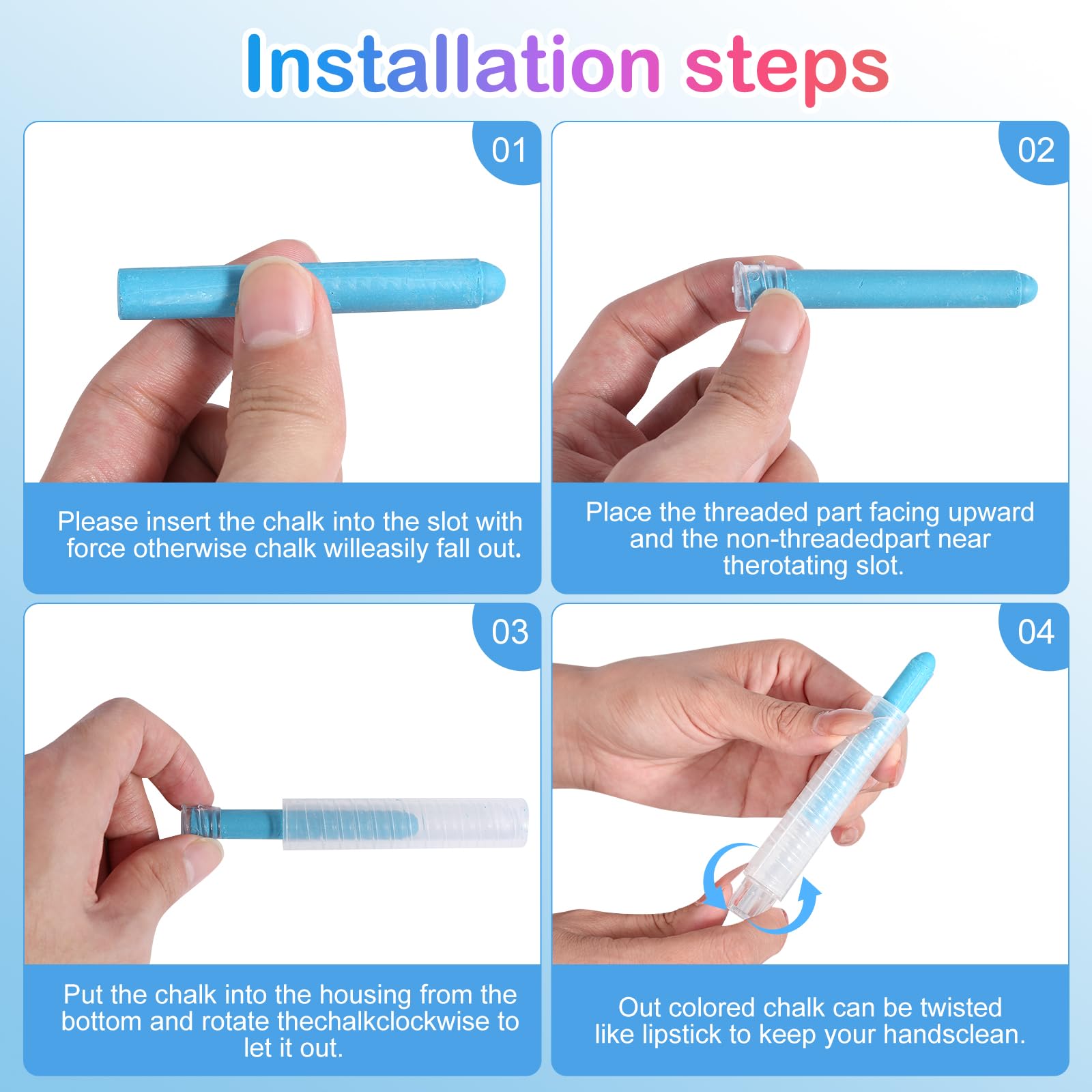 Installation steps

01

Please insert the chalk into the slot with force otherwise chalk willeasily fall out.

02

Place the threaded part facing upward and the non-threadedpart near therotating slot.

03

Put the chalk into the housing from the bottom and rotate thechalkclockwise to let it out.

04

Out colored chalk can be twisted like lipstick to keep your handsclean.