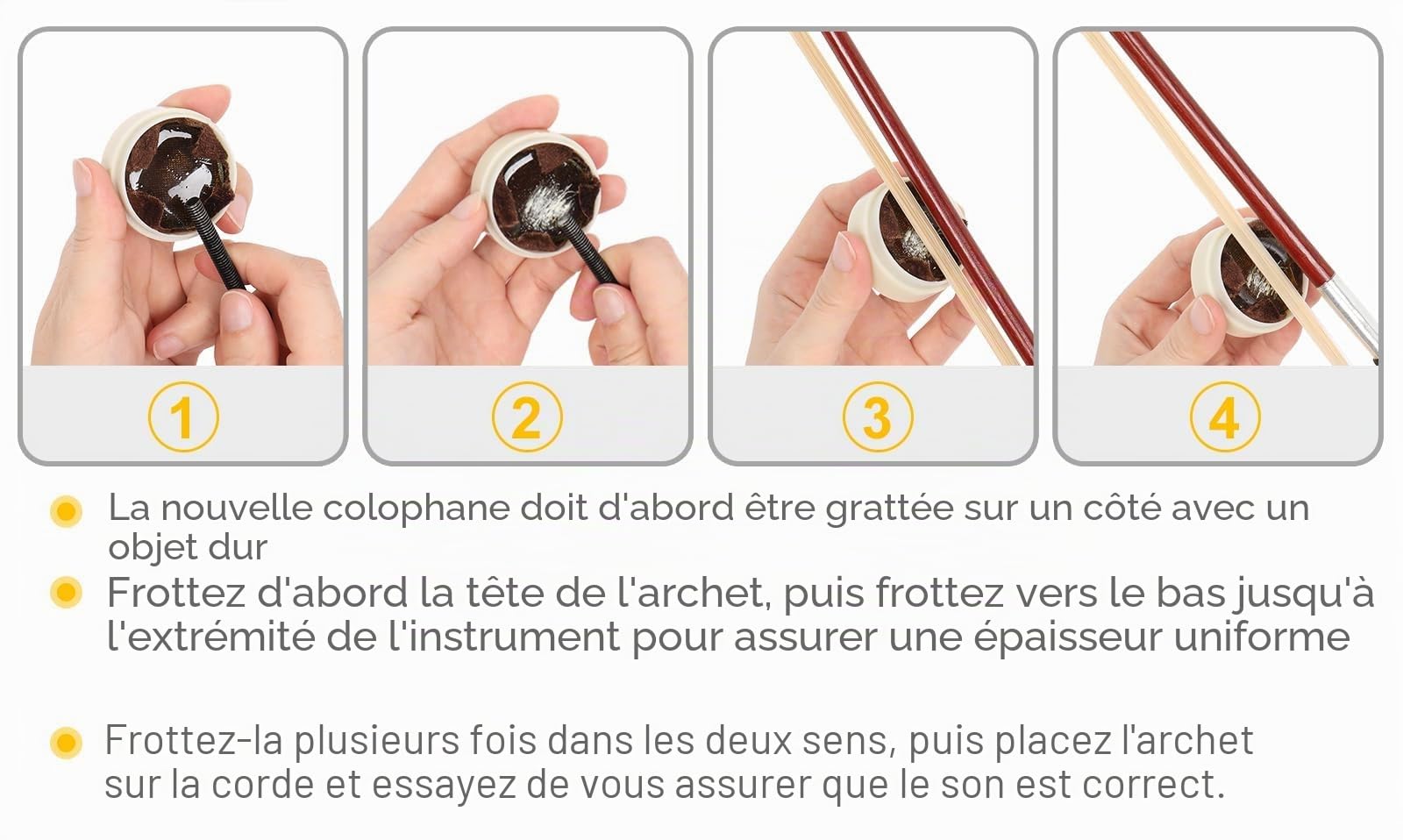 1

2

3

4

La nouvelle colophane doit d'abord être grattée sur un côté avec un objet dur

Frottez d'abord la tête de l'archet, puis frottez vers le bas jusqu'à l'extrémité de l'instrument pour assurer une épaisseur uniforme

Frottez-la plusieurs fois dans les deux sens, puis placez l'archet sur la corde et essayez de vous assurer que le son est correct.