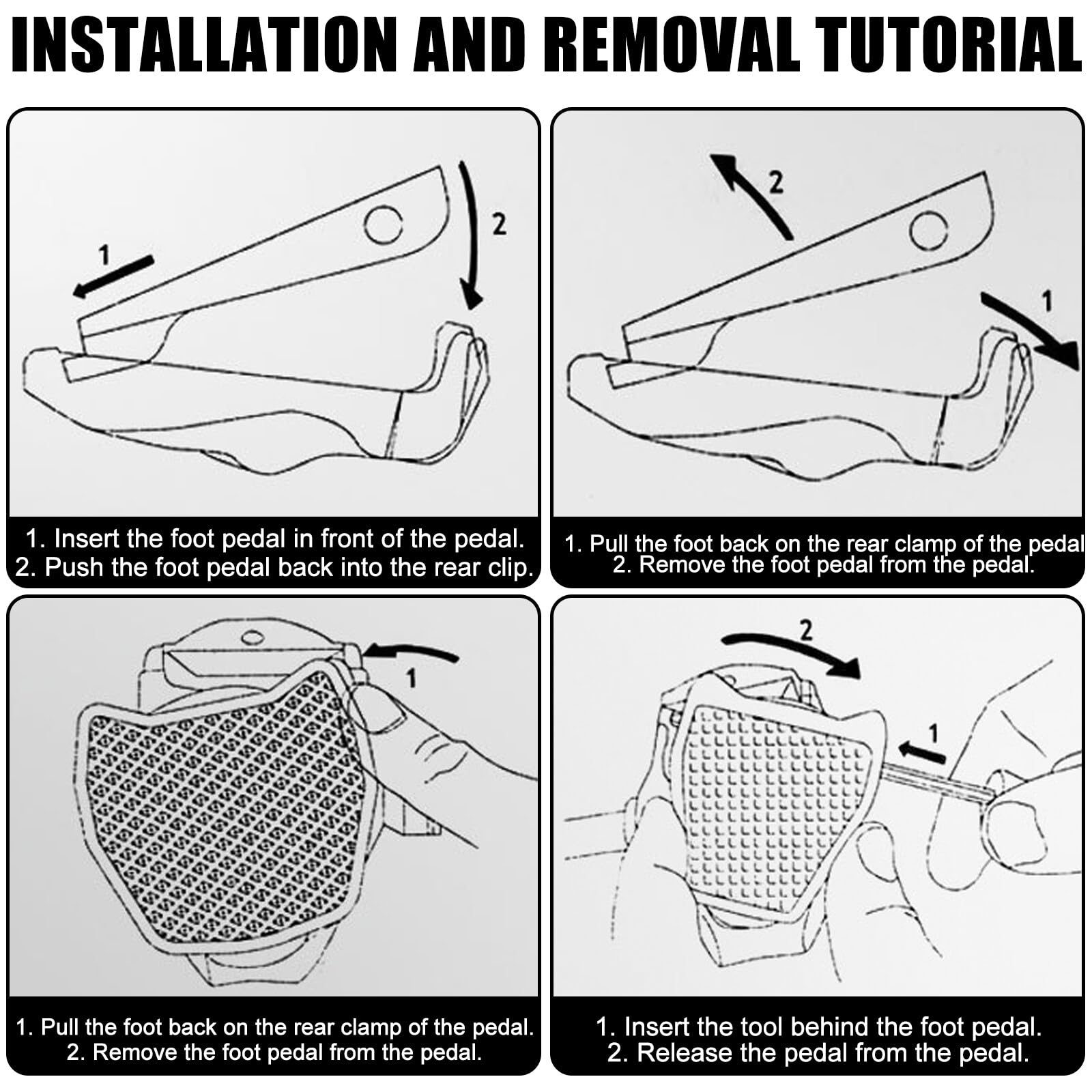 INSTALLATION AND REMOVAL TUTORIAL

1
2

1. Insert the foot pedal in front of the pedal.
2. Push the foot pedal back into the rear clip.

2
1

1. Pull the foot back on the rear clamp of the pedal
2. Remove the foot pedal from the pedal.

1

1. Pull the foot back on the rear clamp of the pedal.
2. Remove the foot pedal from the pedal.

2
1

1. Insert the tool behind the foot pedal.
2. Release the pedal from the pedal.