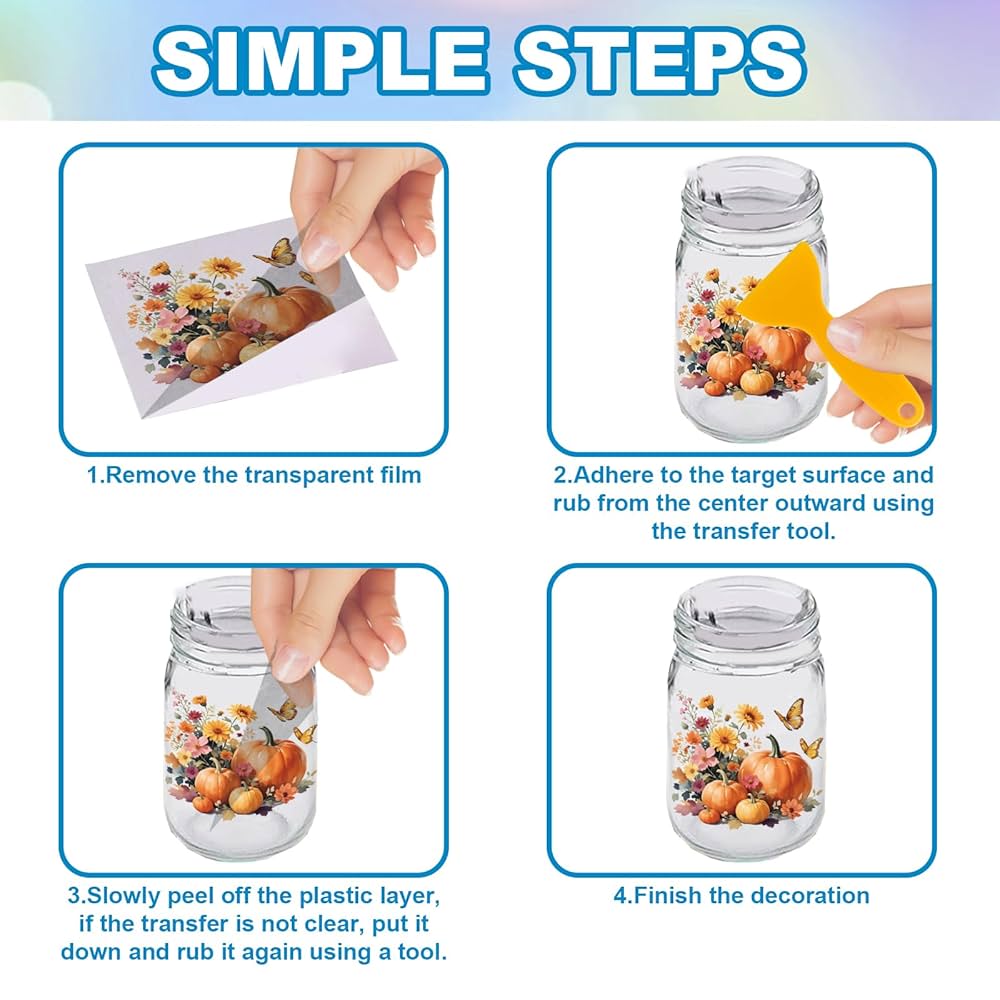 SIMPLE STEPS

1.Remove the transparent film

2.Adhere to the target surface and rub from the center outward using the transfer tool.

3.Slowly peel off the plastic layer, if the transfer is not clear, put it down and rub it again using a tool.

4.Finish the decoration