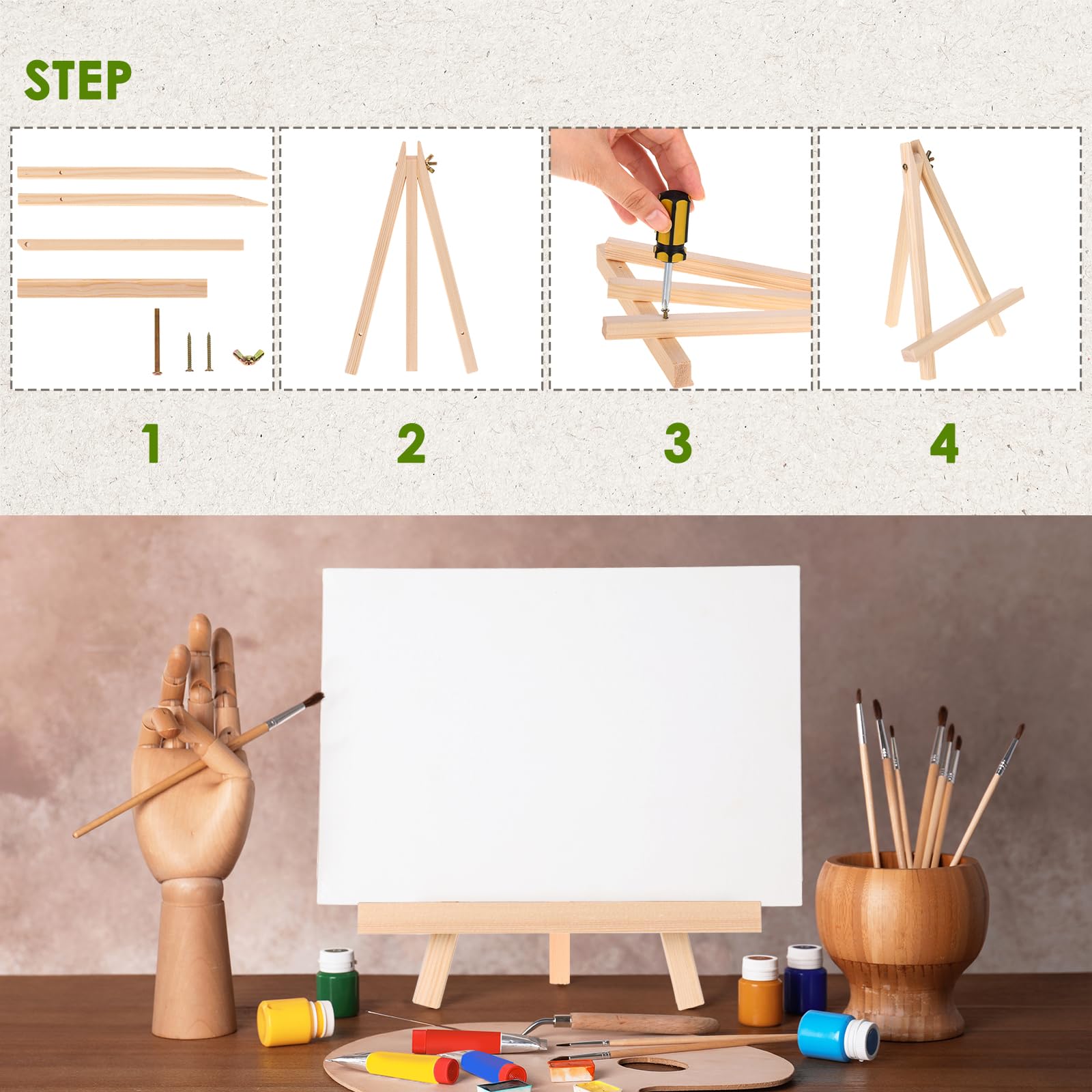 STEP

1

2

3

4