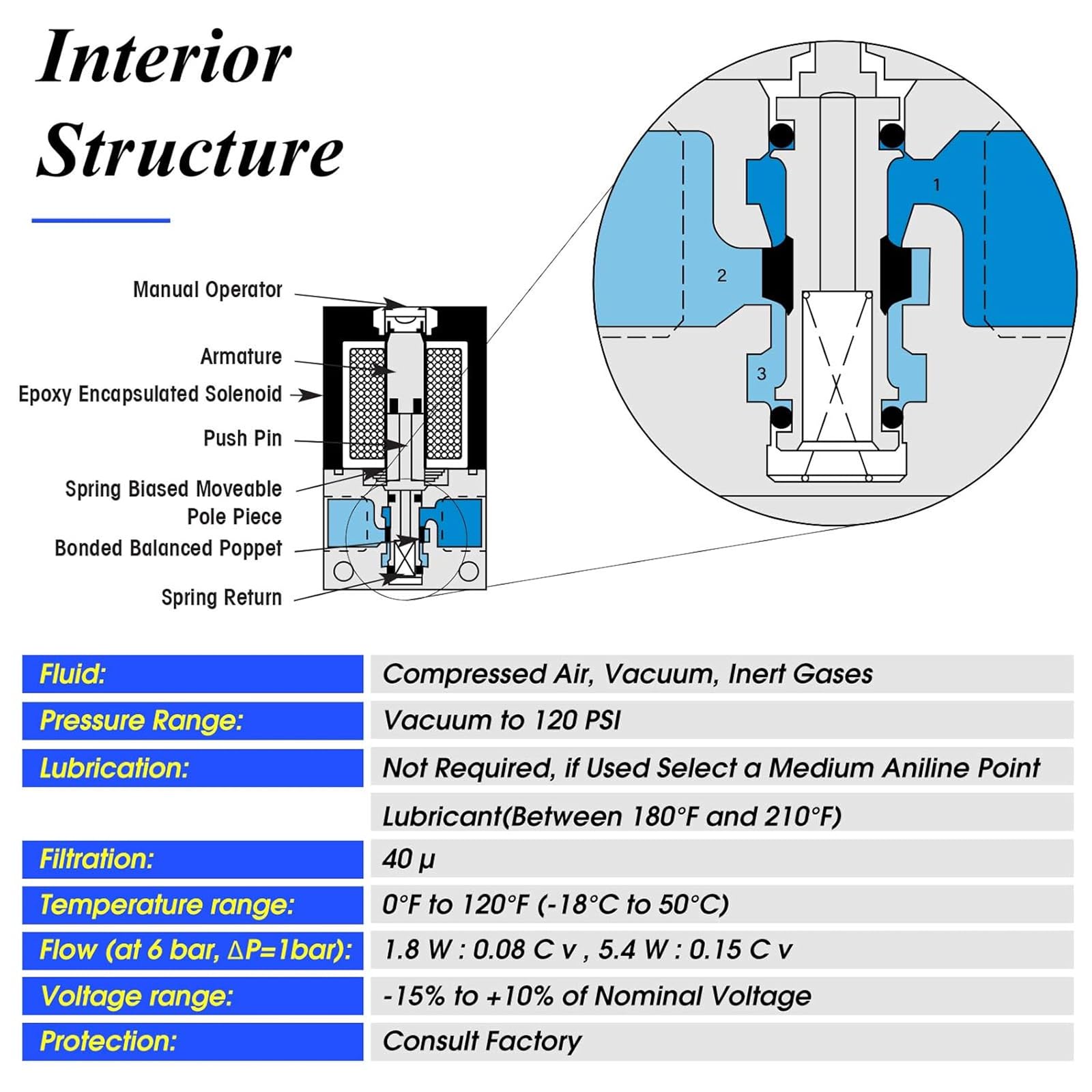 Interior Structure

Manual Operator
Armature
Epoxy Encapsulated Solenoid
Push Pin
Spring Biased Moveable Pole Piece
Bonded Balanced Poppet
Spring Return

1
2
3

| Fluid: | Compressed Air, Vacuum, Inert Gases |
|---|---|
| Pressure Range: | Vacuum to 120 PSI |
| Lubrication: | Not Required, if Used Select a Medium Aniline Point |
| | Lubricant(Between 180°F and 210°F) |
| Filtration: | 40 μ |
| Temperature range: | 0°F to 120°F (-18°C to 50°C) |
| Flow (at 6 bar, ΔP=1bar): | 1.8 W : 0.08 C v , 5.4 W : 0.15 C v |
| Voltage range: | -15% to +10% of Nominal Voltage |
| Protection: | Consult Factory |