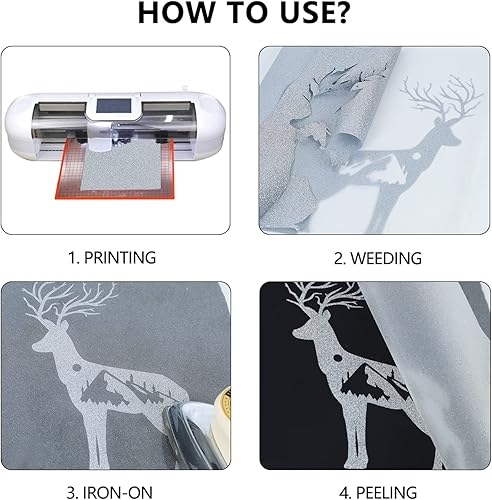 HOW TO USE?

1. PRINTING

2. WEEDING

3. IRON-ON

4. PEELING