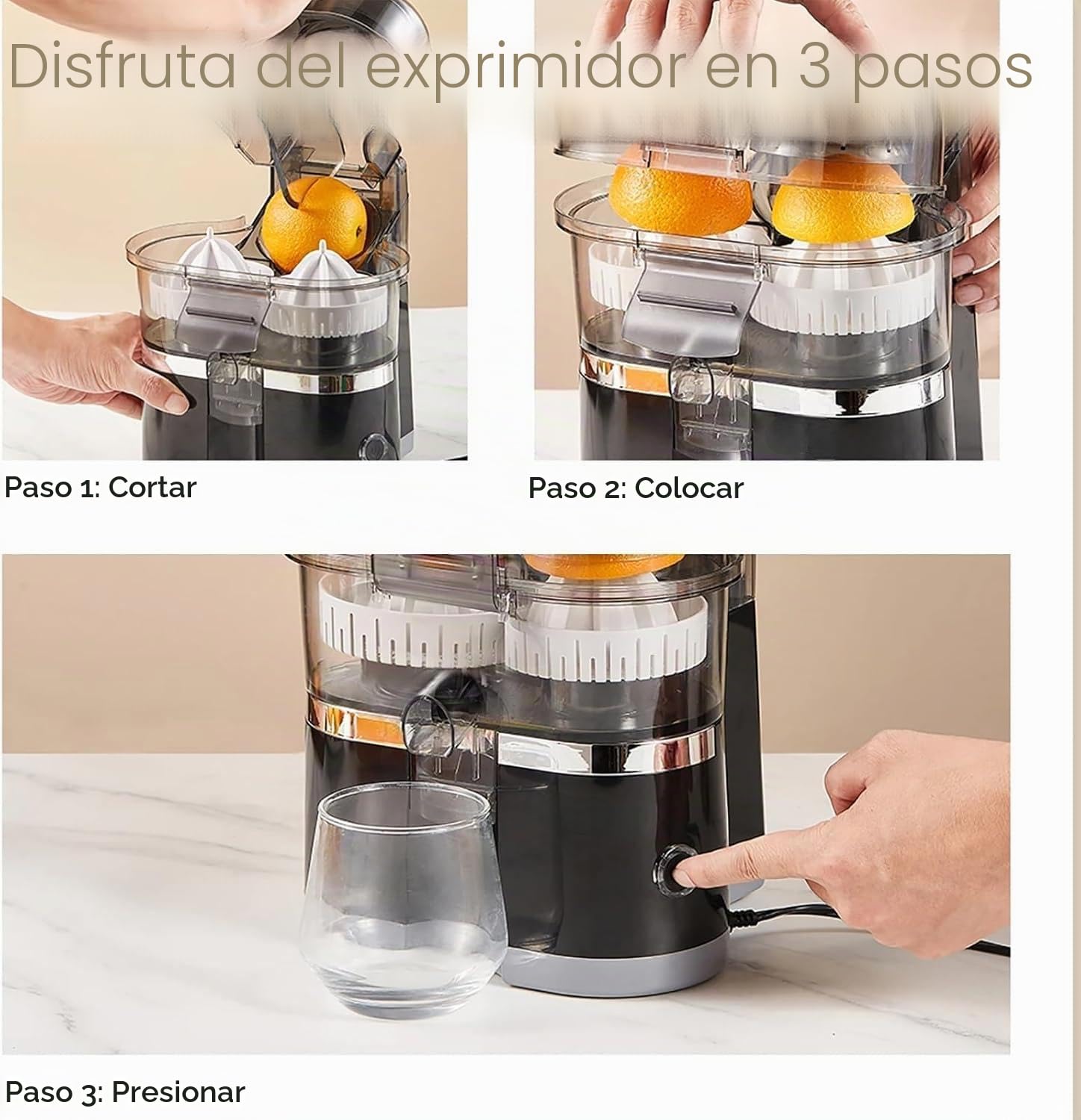 Disfruta del exprimidor en 3 pasos

Paso 1: Cortar

Paso 2: Colocar

Paso 3: Presionar