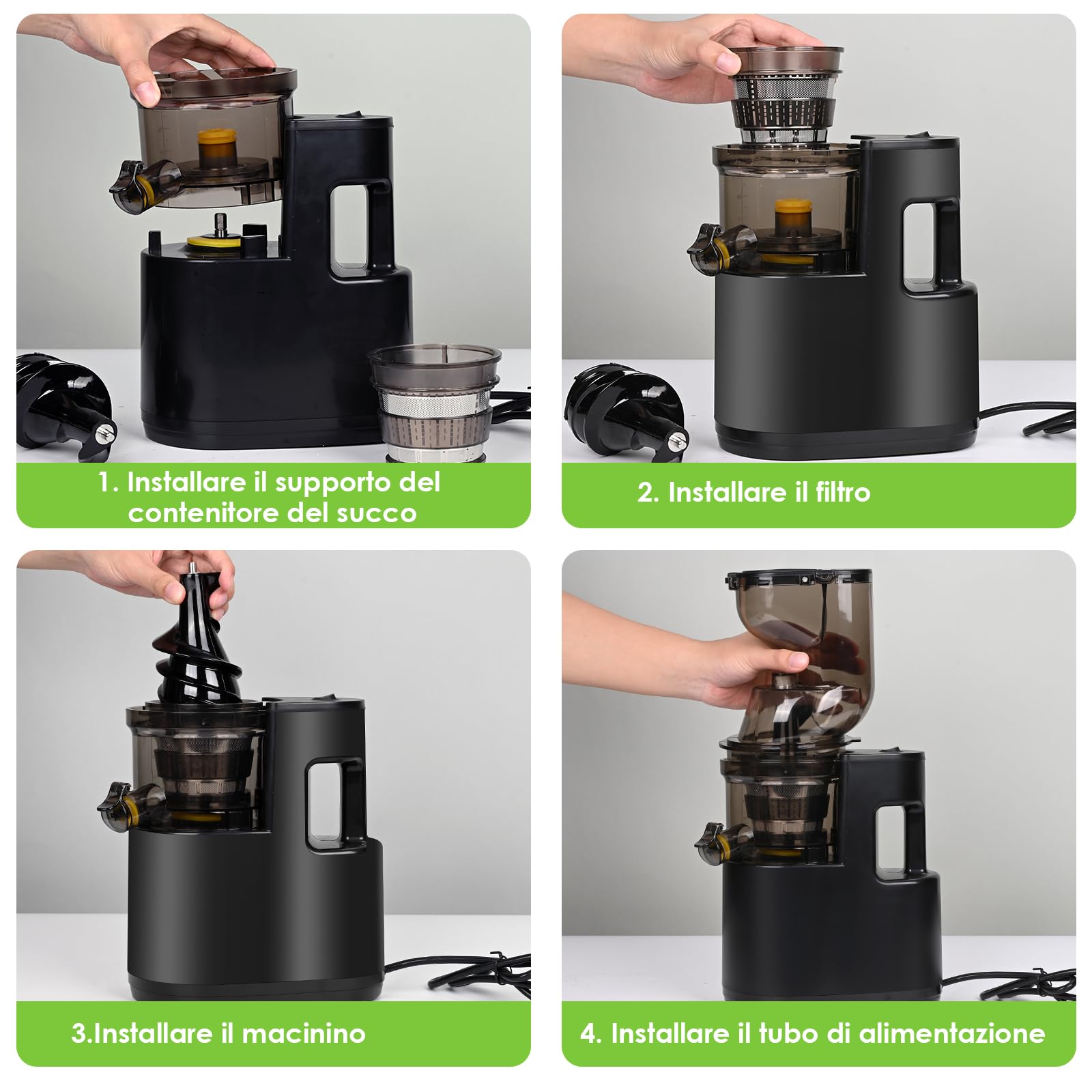 1. Installare il supporto del contenitore del succo

2. Installare il filtro

3.Installare il macinino

4. Installare il tubo di alimentazione