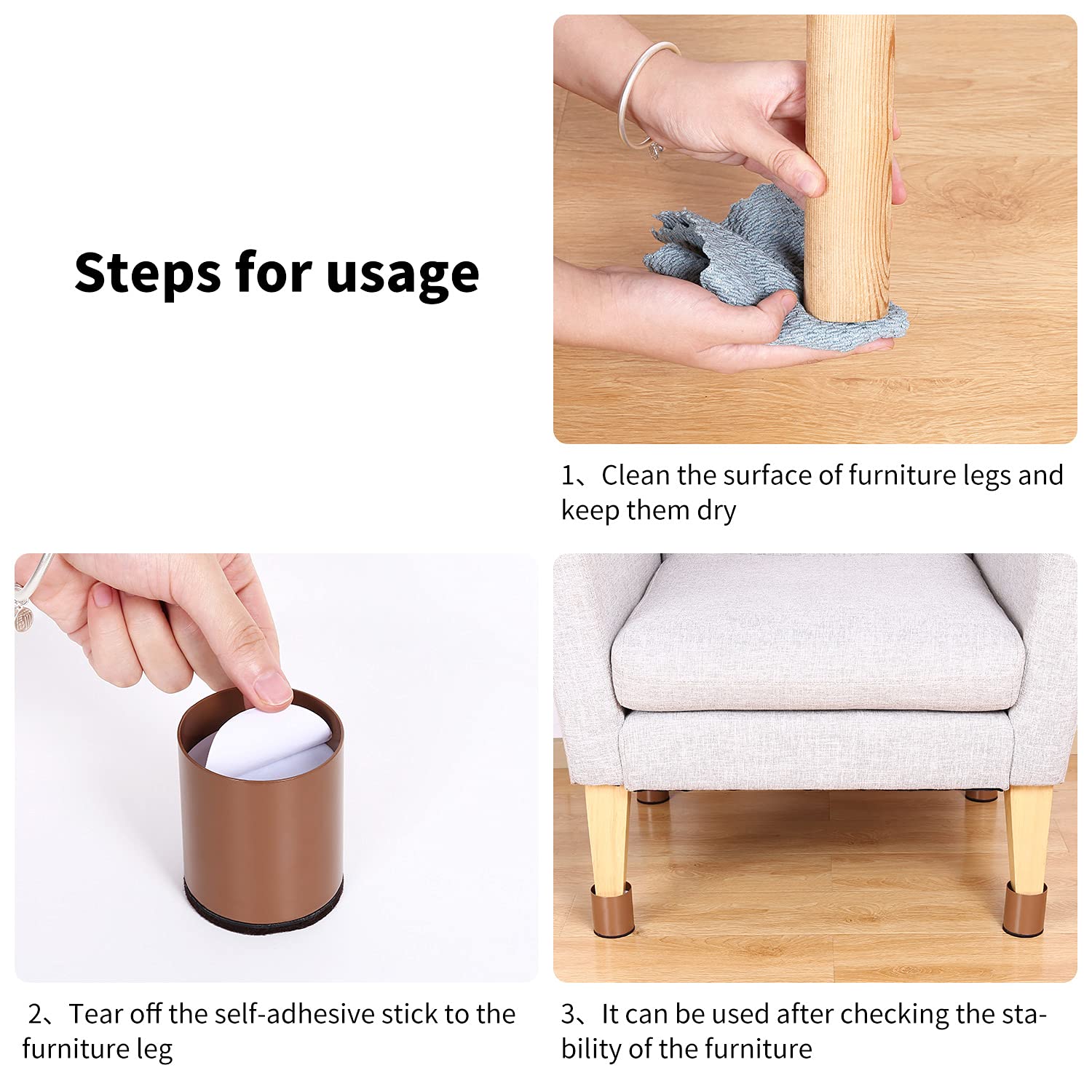 Steps for usage

1、Clean the surface of furniture legs and keep them dry

2、Tear off the self-adhesive stick to the furniture leg

3、It can be used after checking the stability of the furniture