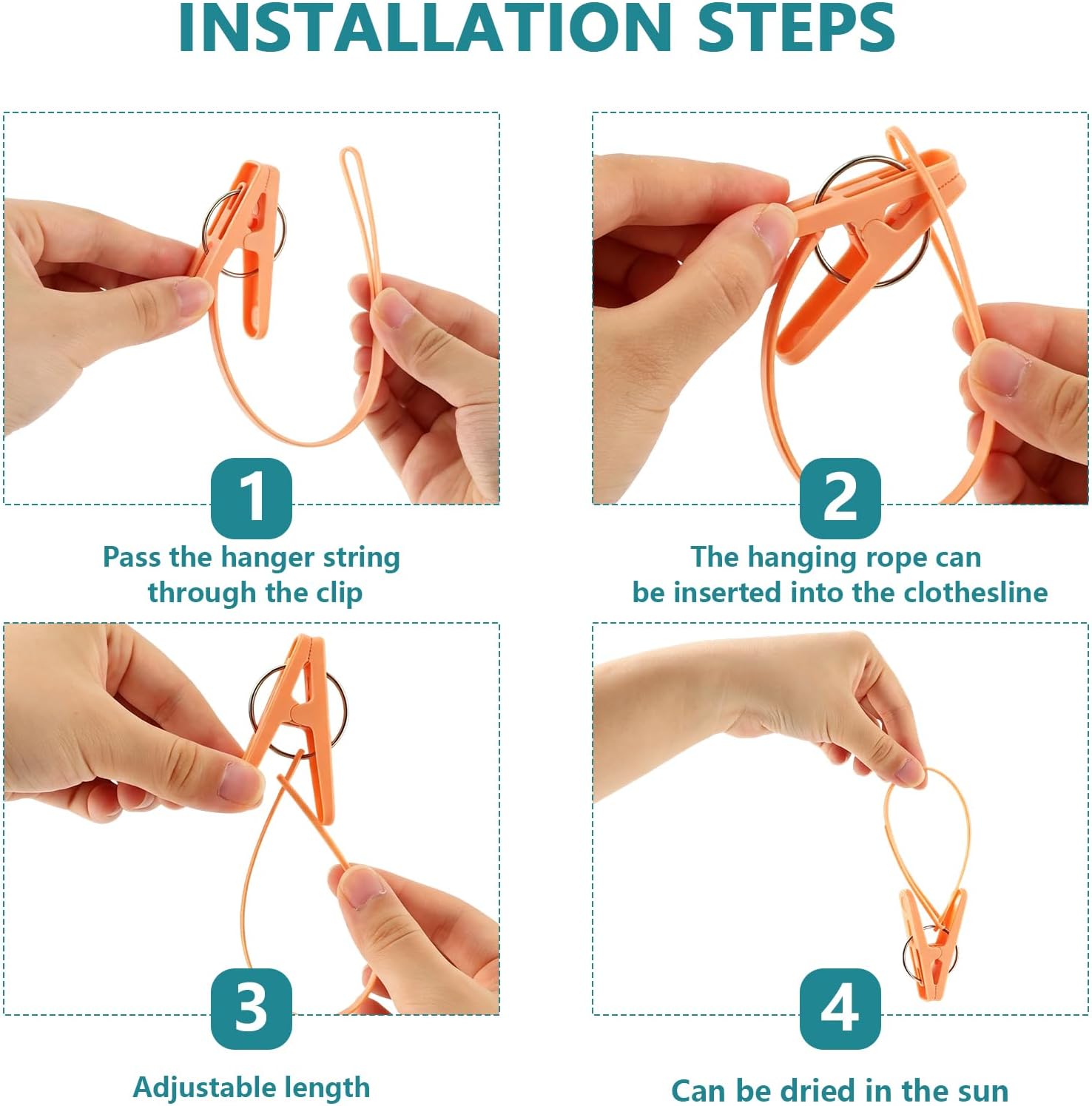 INSTALLATION STEPS

1

Pass the hanger string through the clip

2

The hanging rope can be inserted into the clothesline

3

Adjustable length

4

Can be dried in the sun