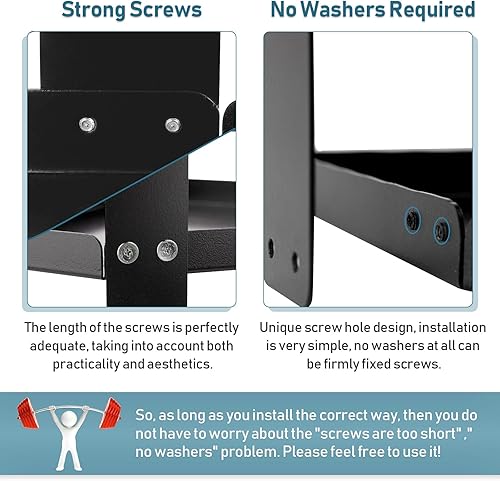 Strong Screws

The length of the screws is perfectly adequate, taking into account both practicality and aesthetics.

No Washers Required

Unique screw hole design, installation is very simple, no washers at all can be firmly fixed screws.

So, as long as you install the correct way, then you do not have to worry about the "screws are too short" ," no washers" problem. Please feel free to use it!