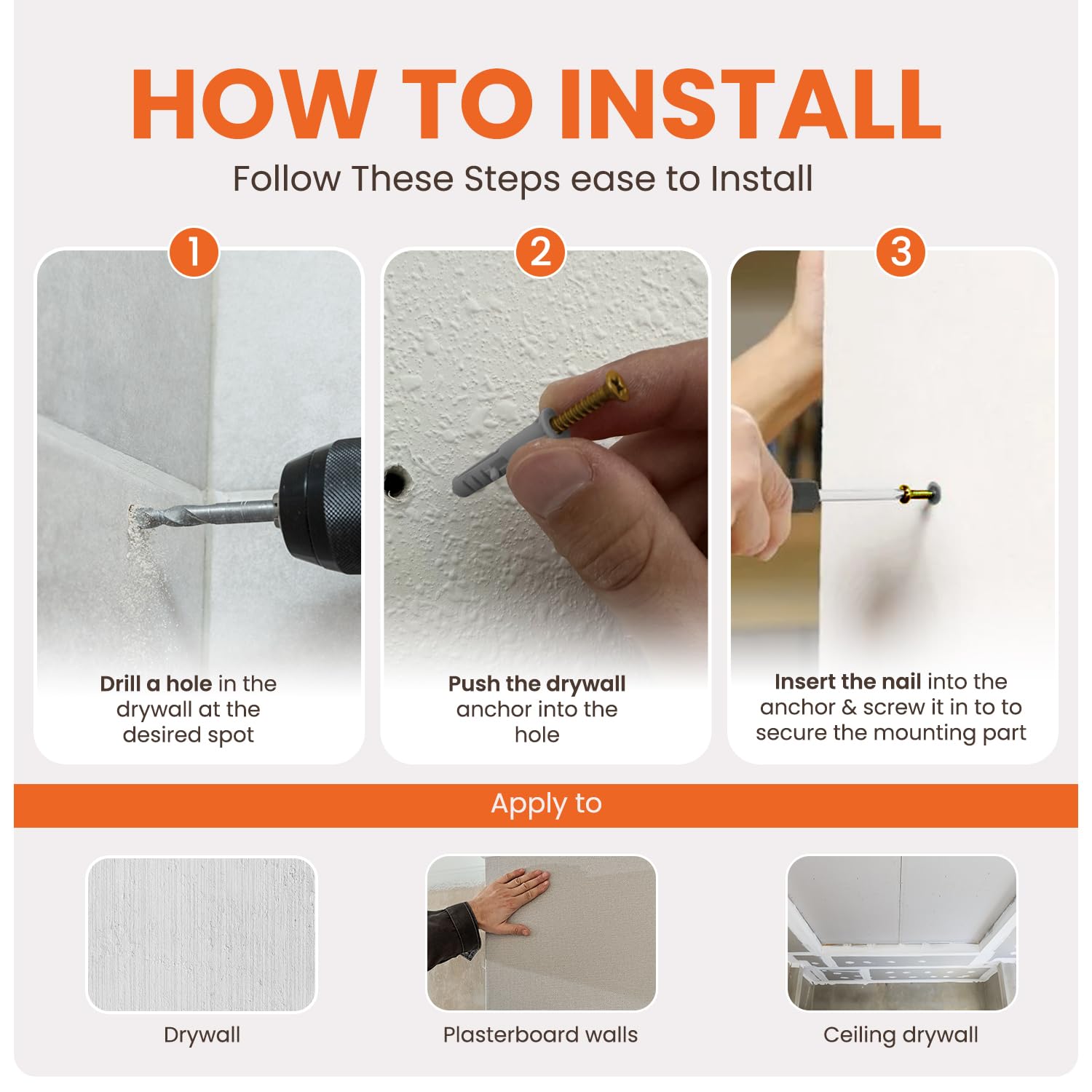 HOW TO INSTALL

Follow These Steps ease to Install

1

Drill a hole in the drywall at the desired spot

2

Push the drywall anchor into the hole

3

Insert the nail into the anchor & screw it in to to secure the mounting part

Apply to

Drywall

Plasterboard walls

Ceiling drywall