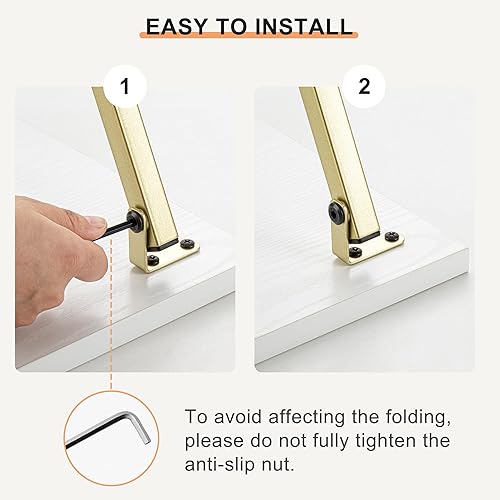 EASY TO INSTALL

1

2

To avoid affecting the folding, please do not fully tighten the anti-slip nut.