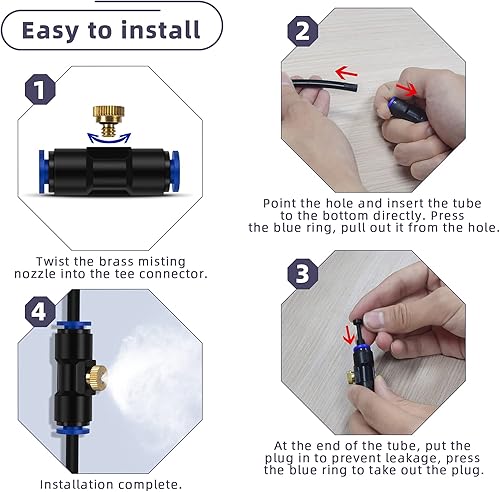 Easy to install

1

Twist the brass misting nozzle into the tee connector.

2

Point the hole and insert the tube to the bottom directly. Press the blue ring, pull out it from the hole.

3

At the end of the tube, put the plug in to prevent leakage, press the blue ring to take out the plug.

4

Installation complete.