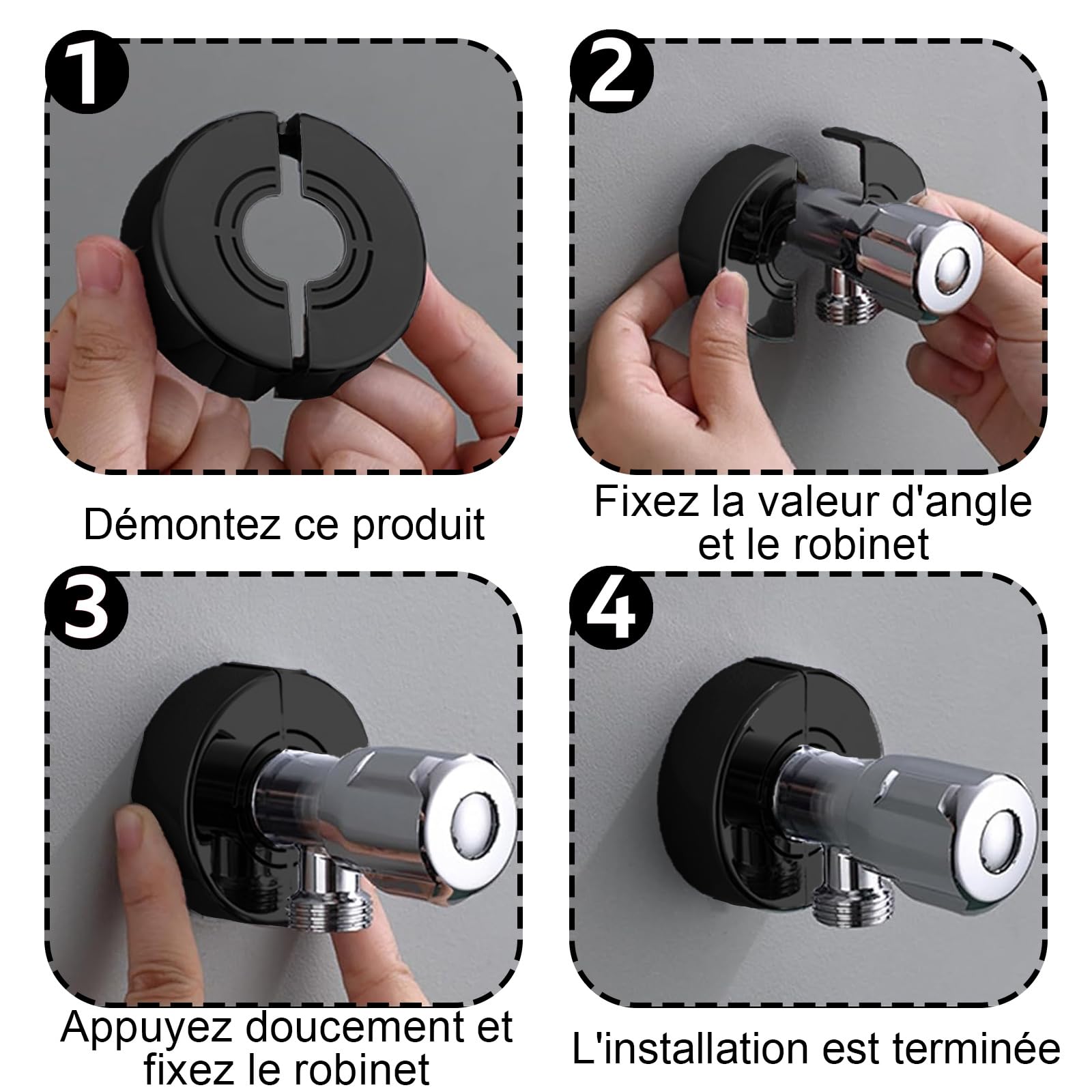 1

Démontez ce produit

2

Fixez la valeur d'angle et le robinet

3

Appuyez doucement et fixez le robinet

4

L'installation est terminée