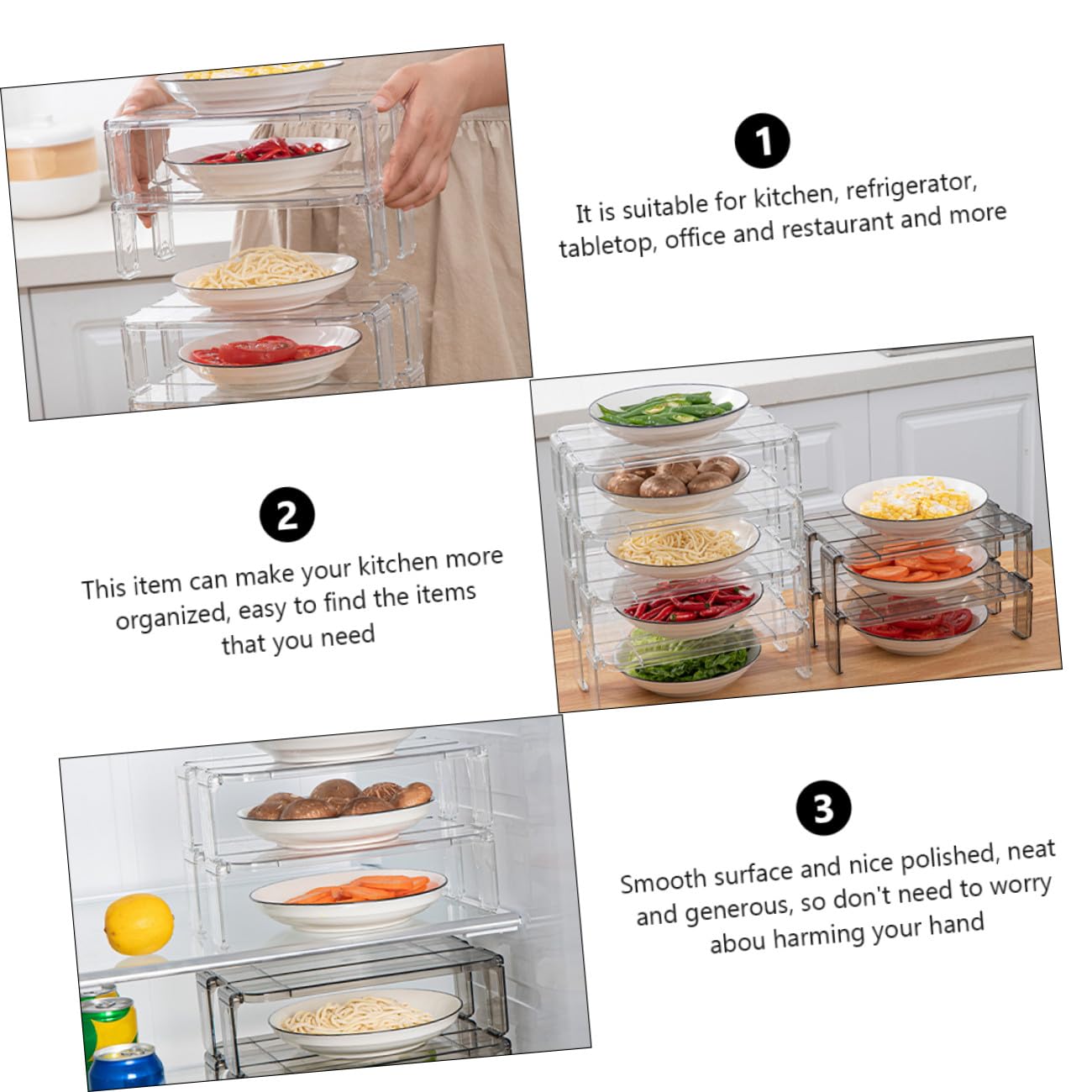 1

It is suitable for kitchen, refrigerator, tabletop, office and restaurant and more

2

This item can make your kitchen more organized, easy to find the items that you need

3

Smooth surface and nice polished, neat and generous, so don't need to worry abou harming your hand