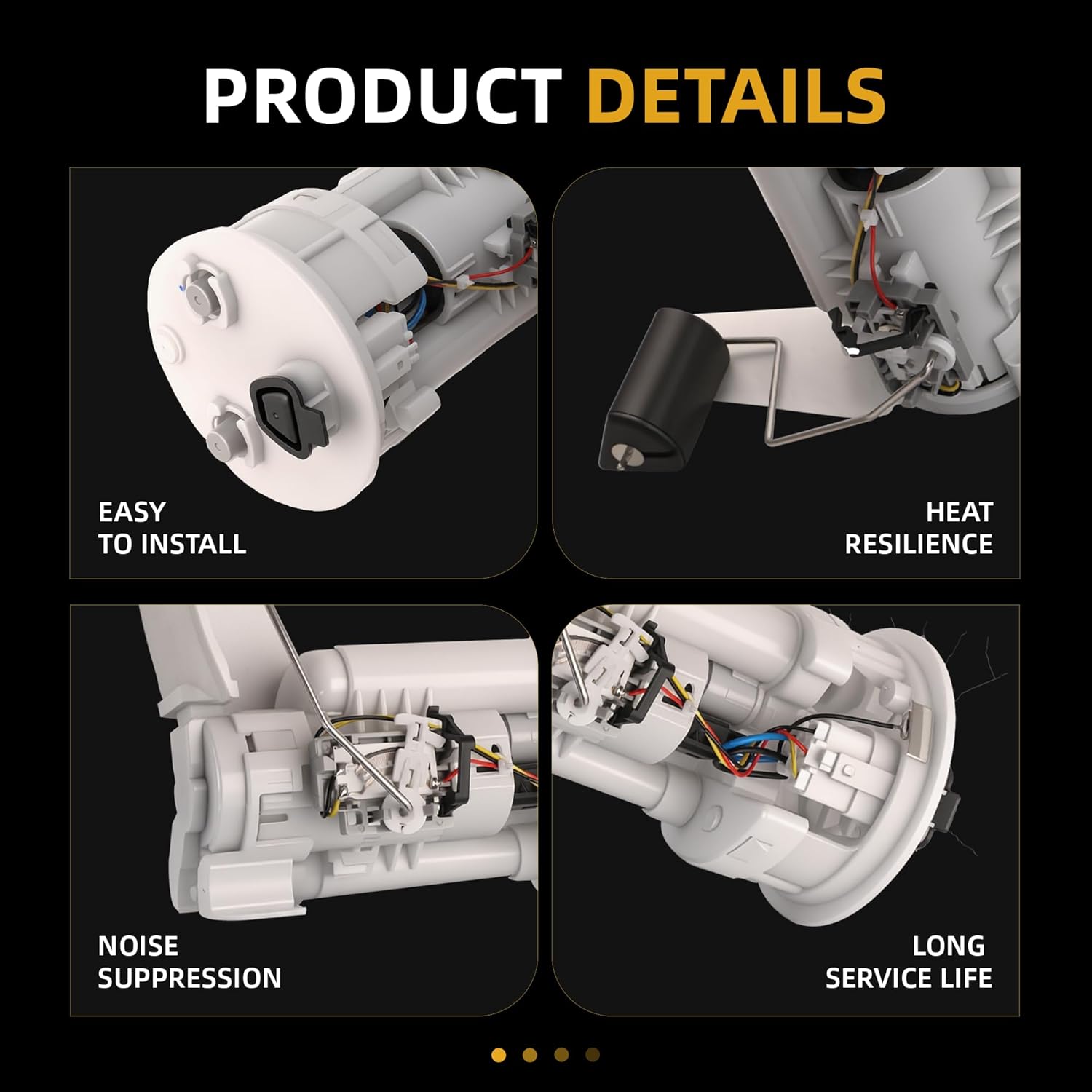 PRODUCT DETAILS

EASY TO INSTALL

HEAT RESILIENCE

NOISE SUPPRESSION

LONG SERVICE LIFE