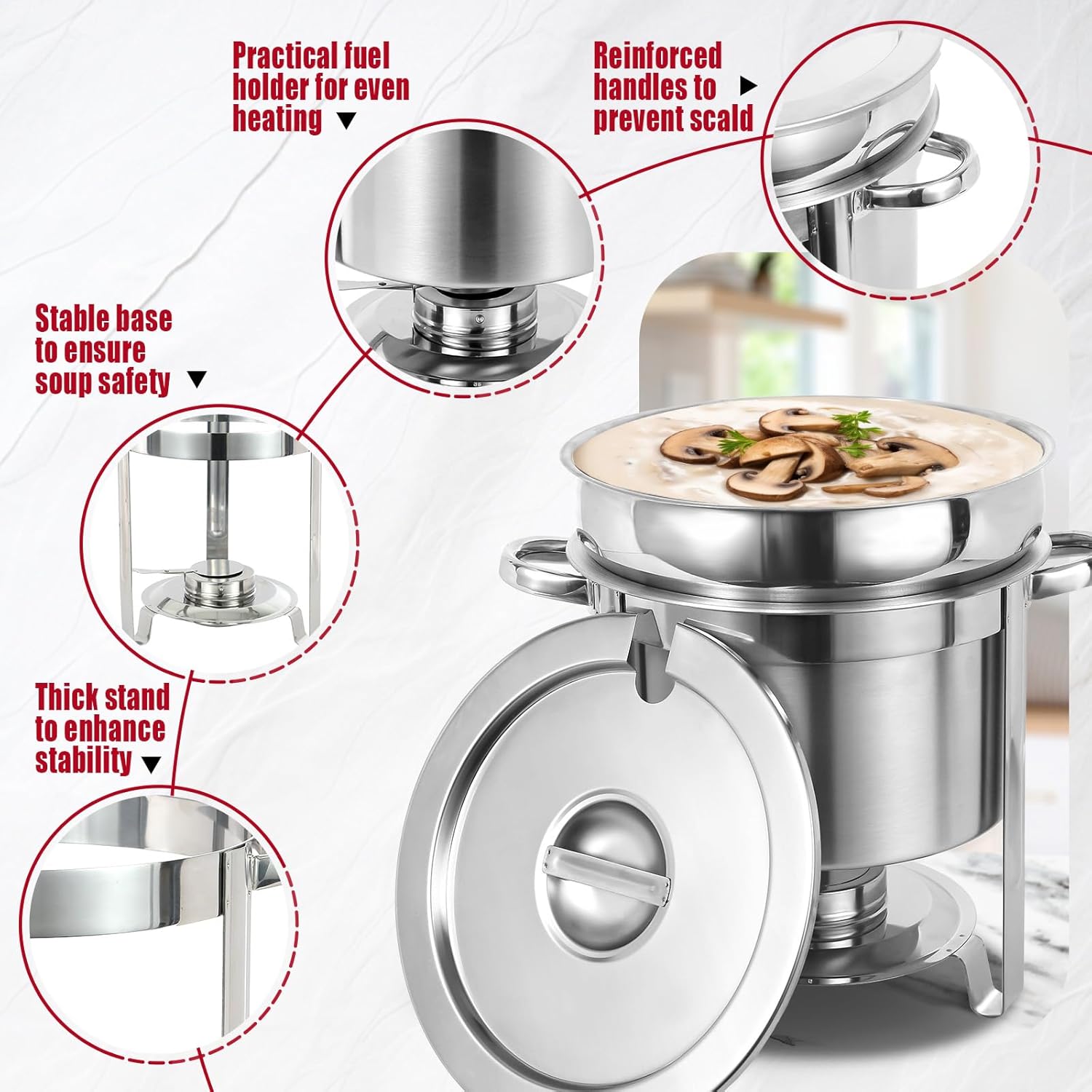 Practical fuel holder for even heating ▼

Reinforced handles to prevent scald ▶

Stable base to ensure soup safety ▼

Thick stand to enhance stability ▼