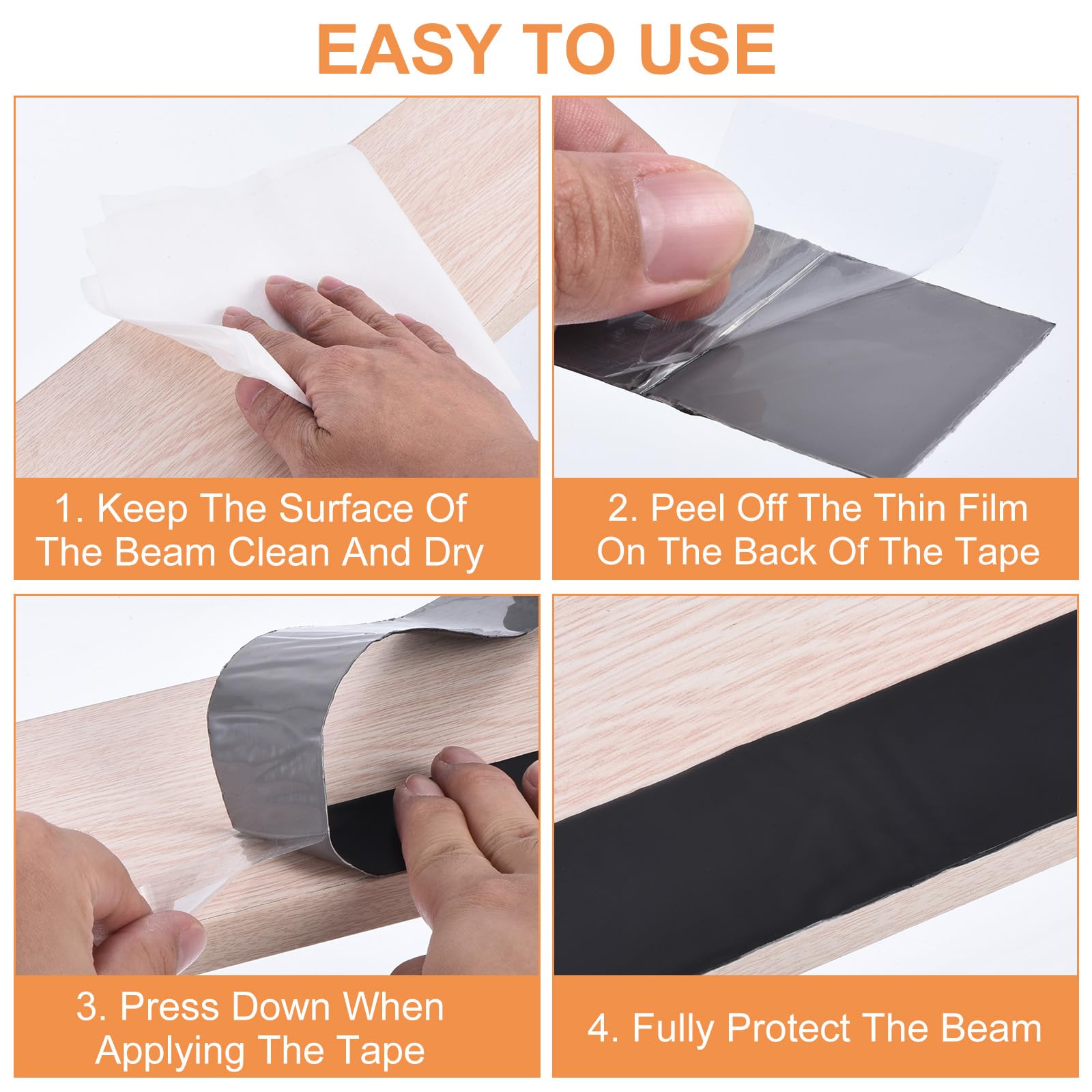 EASY TO USE

1. Keep The Surface Of The Beam Clean And Dry

2. Peel Off The Thin Film On The Back Of The Tape

3. Press Down When Applying The Tape

4. Fully Protect The Beam