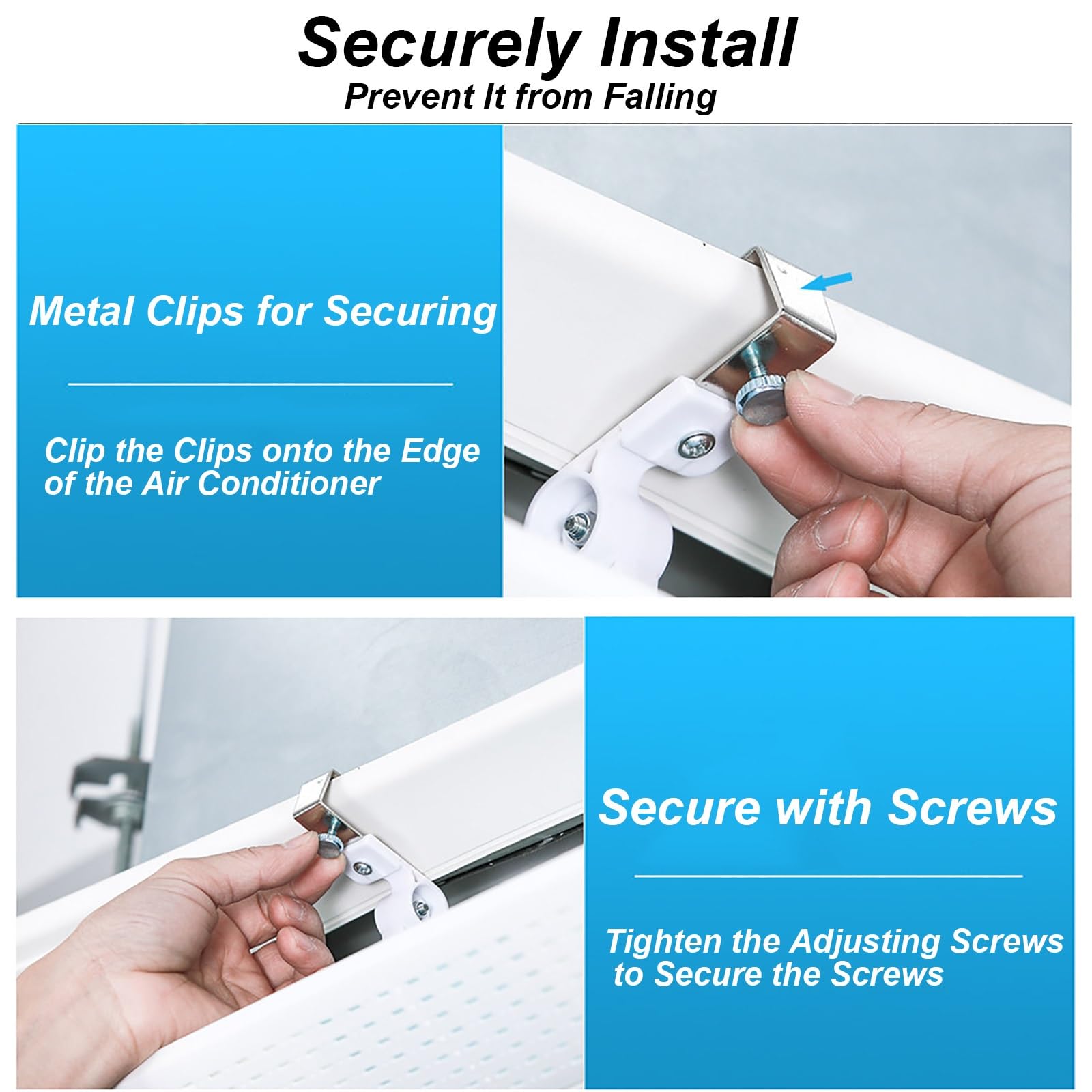 Securely Install
Prevent It from Falling

Metal Clips for Securing

Clip the Clips onto the Edge of the Air Conditioner

Secure with Screws

Tighten the Adjusting Screws to Secure the Screws