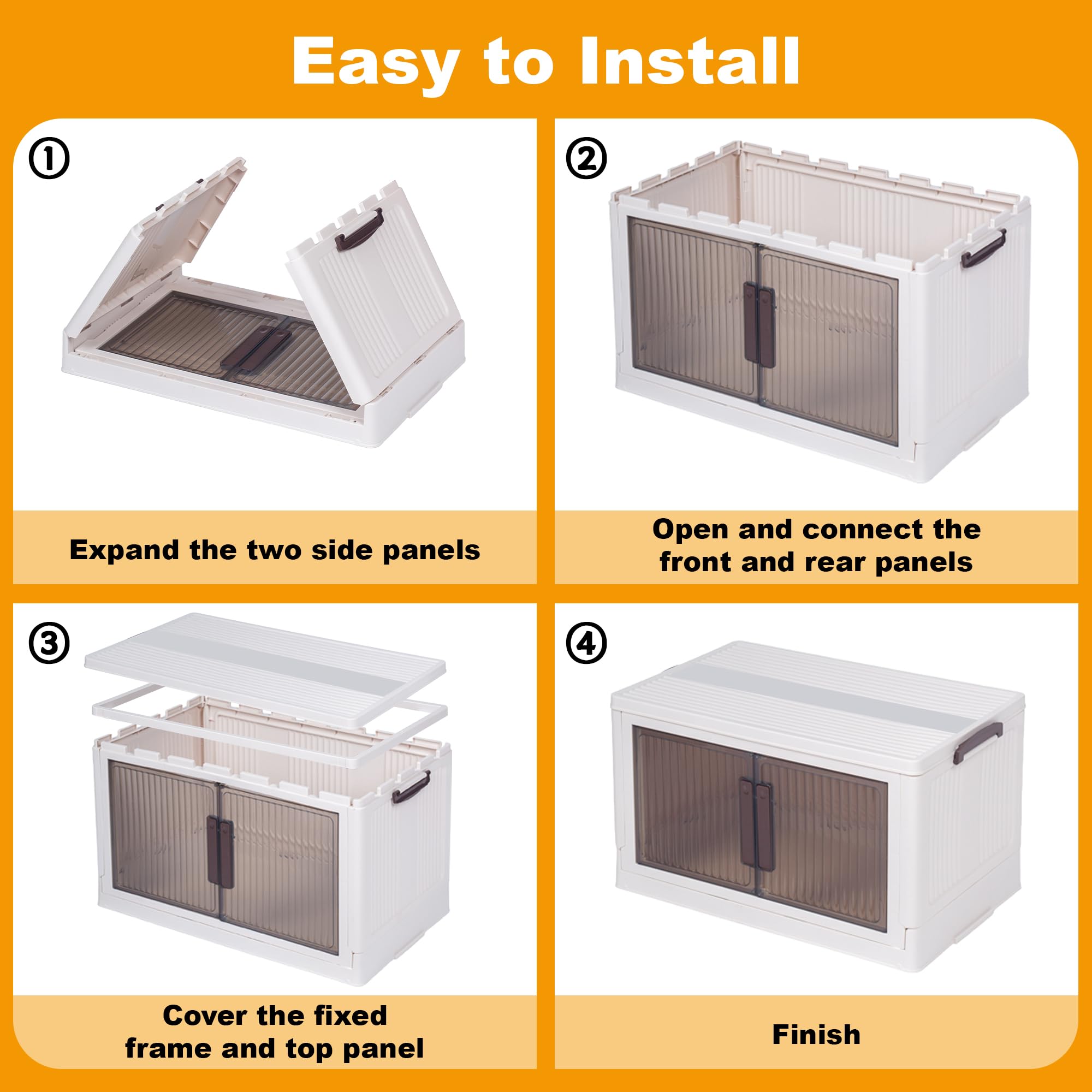 Easy to Install

①

Expand the two side panels

②

Open and connect the front and rear panels

③

Cover the fixed frame and top panel

④

Finish