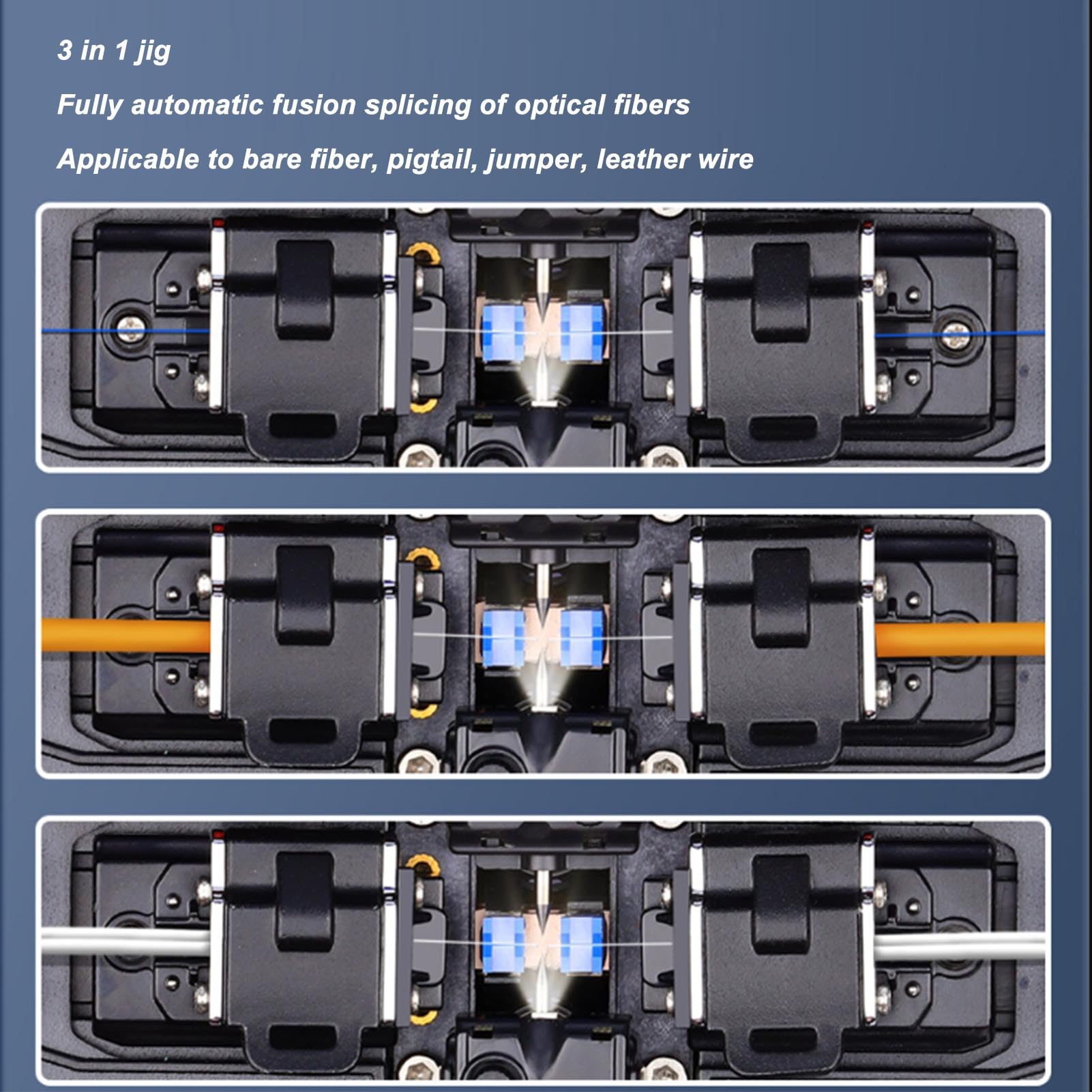 3 in 1 jig

Fully automatic fusion splicing of optical fibers

Applicable to bare fiber, pigtail, jumper, leather wire