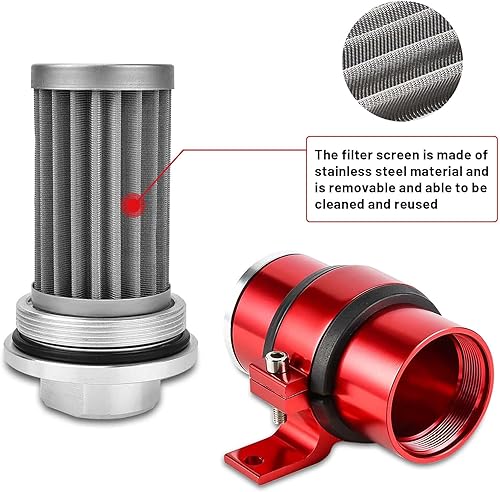 The filter screen is made of stainless steel material and is removable and able to be cleaned and reused