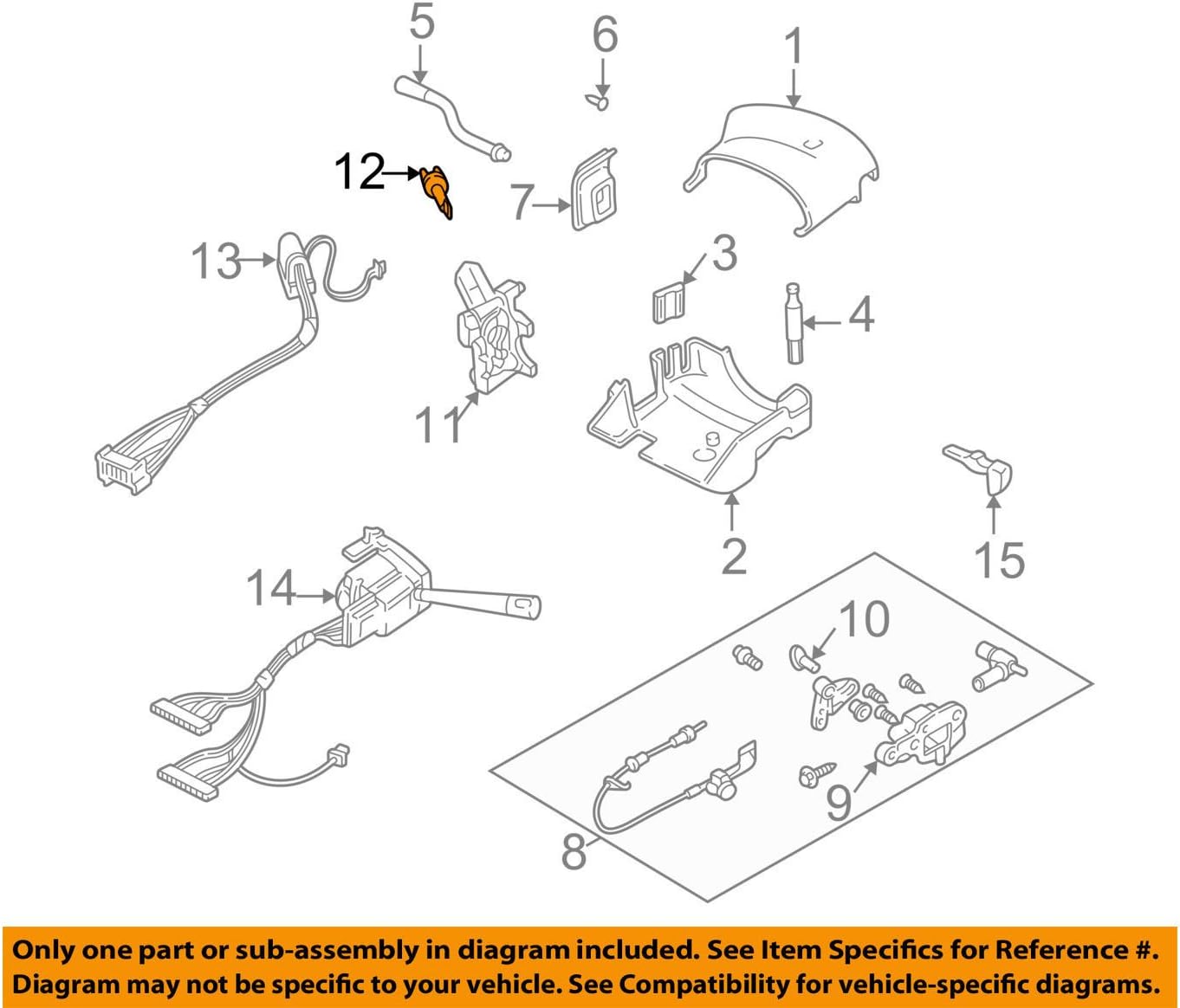 5
6
1
12
7
13
3
4
11
2
15
14
10
9
8

Only one part or sub-assembly in diagram included. See Item Specifics for Reference #.
Diagram may not be specific to your vehicle. See Compatibility for vehicle-specific diagrams.