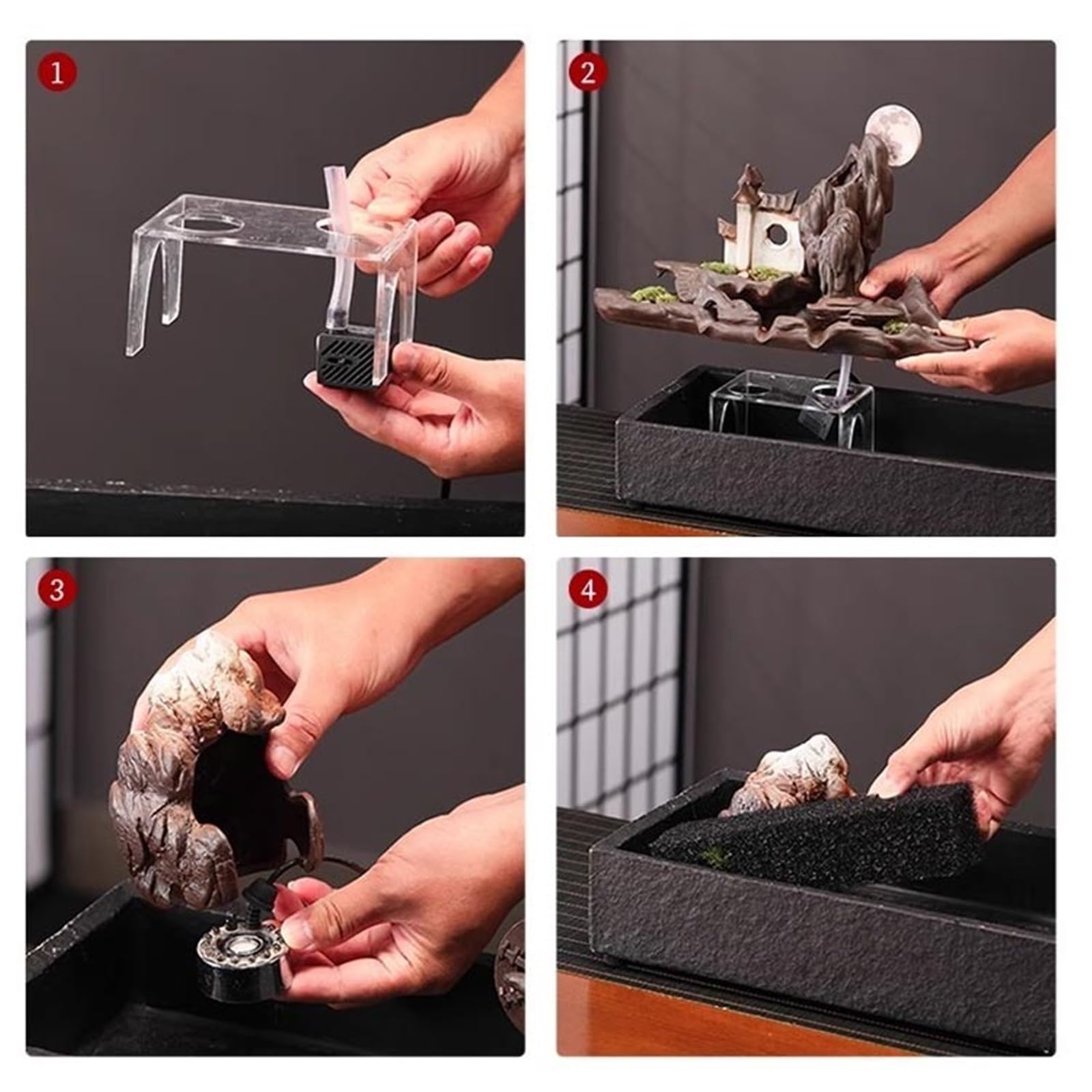 1

2

3

4