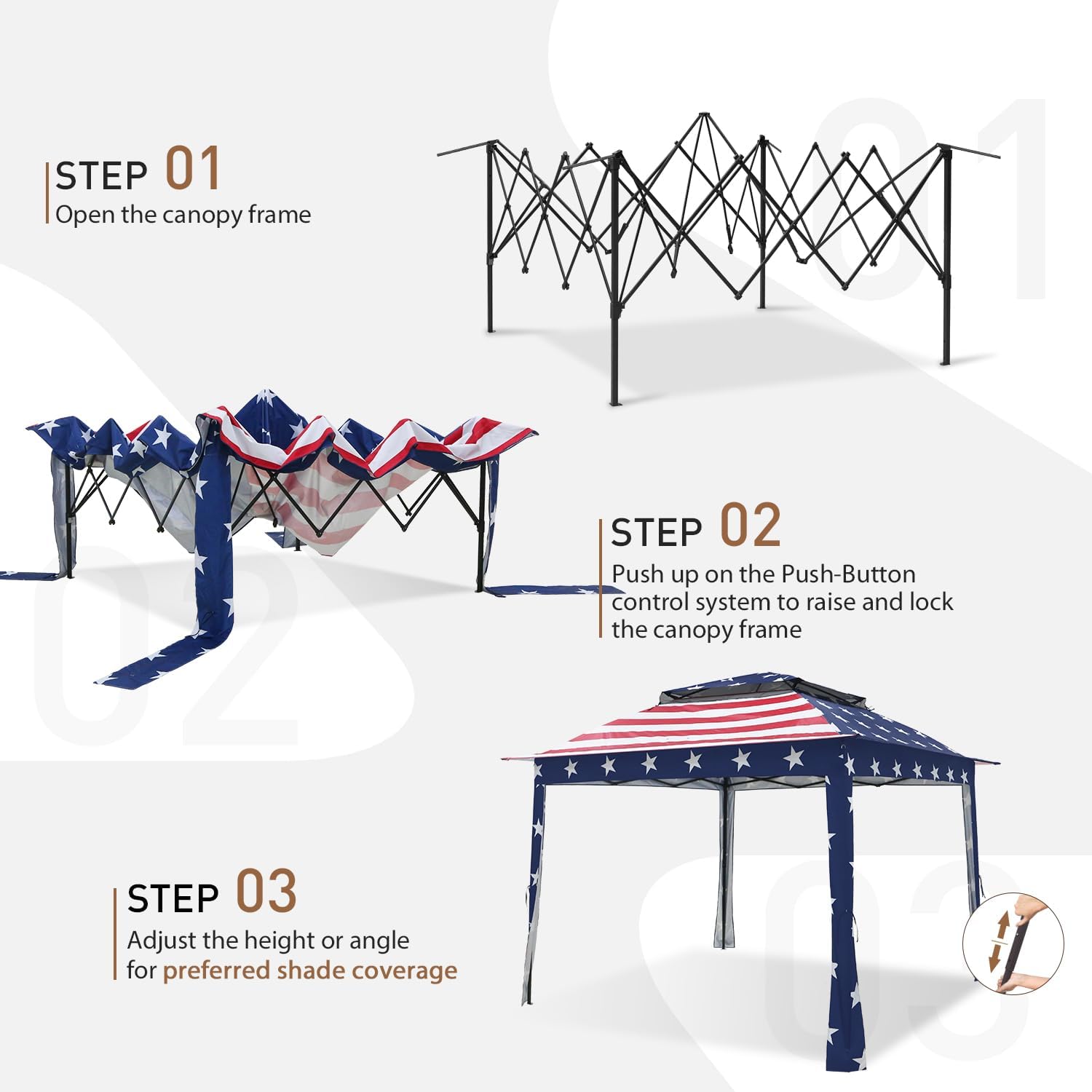 STEP 01
Open the canopy frame

01

STEP 02
Push up on the Push-Button control system to raise and lock the canopy frame

02

STEP 03
Adjust the height or angle for preferred shade coverage

03