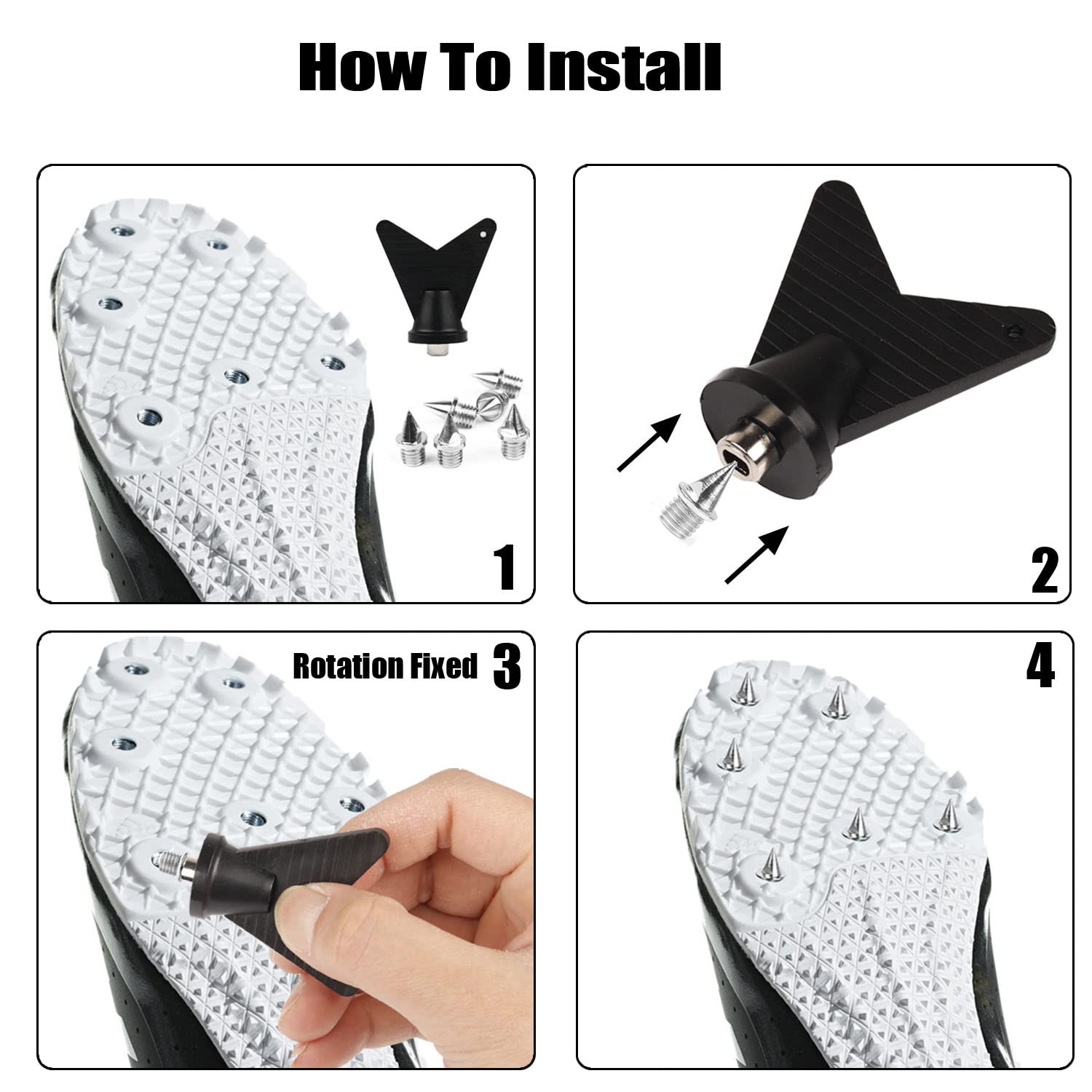 How To Install

1

2

Rotation Fixed 3

4