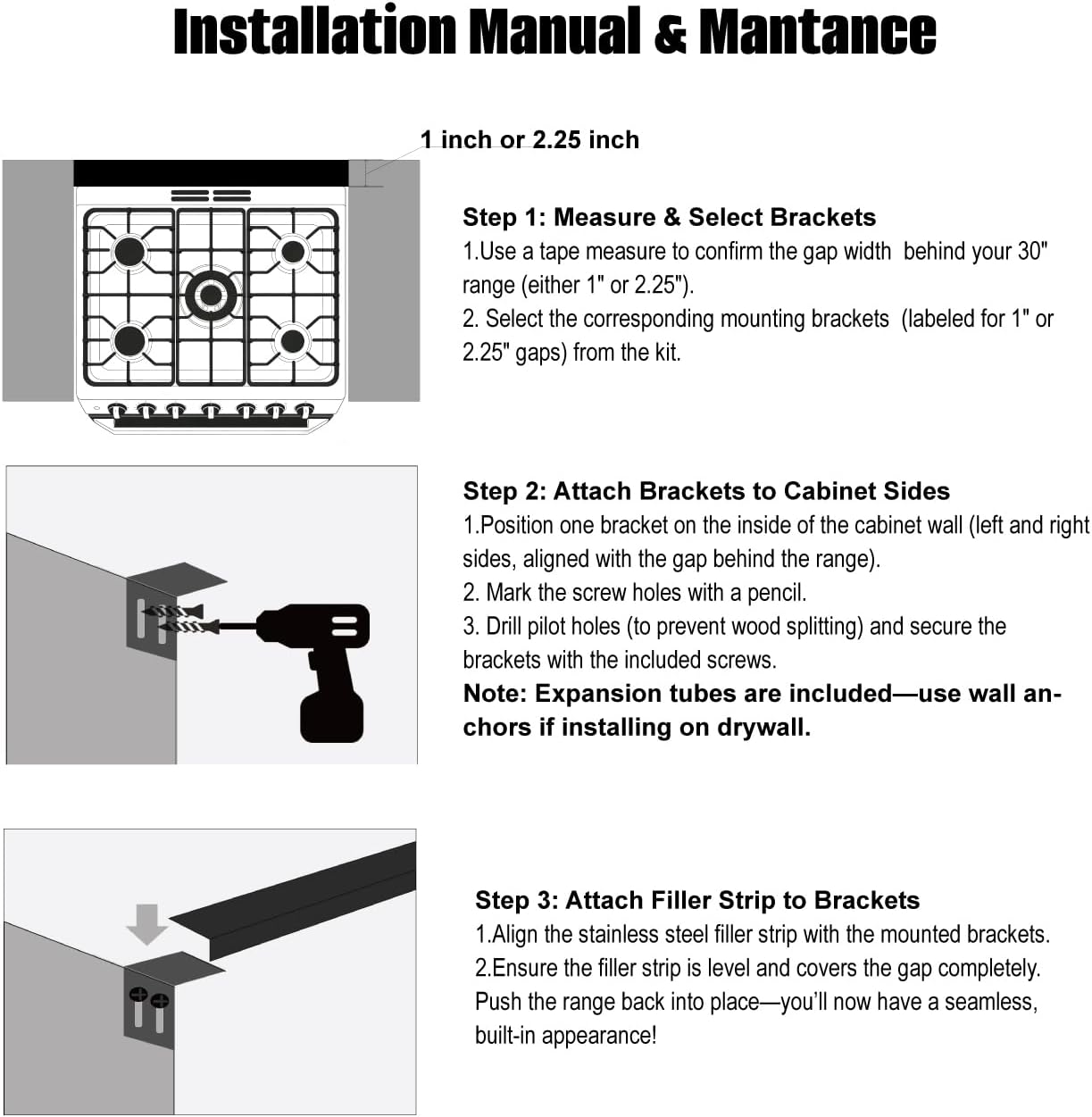 Installation Manual & Mantance

1 inch or 2.25 inch

Step 1: Measure & Select Brackets
1.Use a tape measure to confirm the gap width behind your 30" range (either 1" or 2.25").
2. Select the corresponding mounting brackets (labeled for 1" or 2.25" gaps) from the kit.

Step 2: Attach Brackets to Cabinet Sides
1.Position one bracket on the inside of the cabinet wall (left and right sides, aligned with the gap behind the range).
2. Mark the screw holes with a pencil.
3. Drill pilot holes (to prevent wood splitting) and secure the brackets with the included screws.
Note: Expansion tubes are included—use wall anchors if installing on drywall.

Step 3: Attach Filler Strip to Brackets
1.Align the stainless steel filler strip with the mounted brackets.
2.Ensure the filler strip is level and covers the gap completely.
Push the range back into place—you'll now have a seamless, built-in appearance!