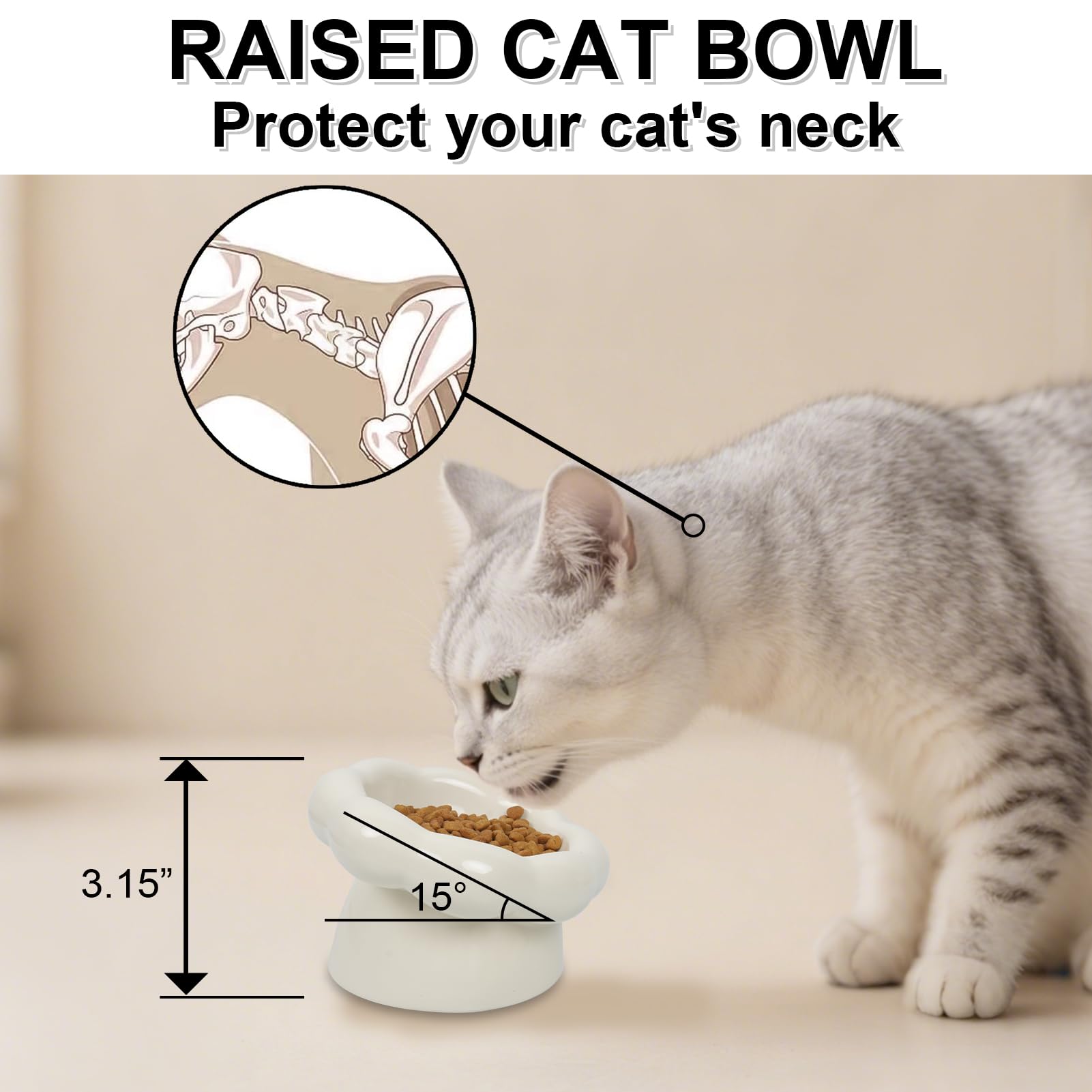 RAISED CAT BOWL
Protect your cat's neck

3.15”

15°