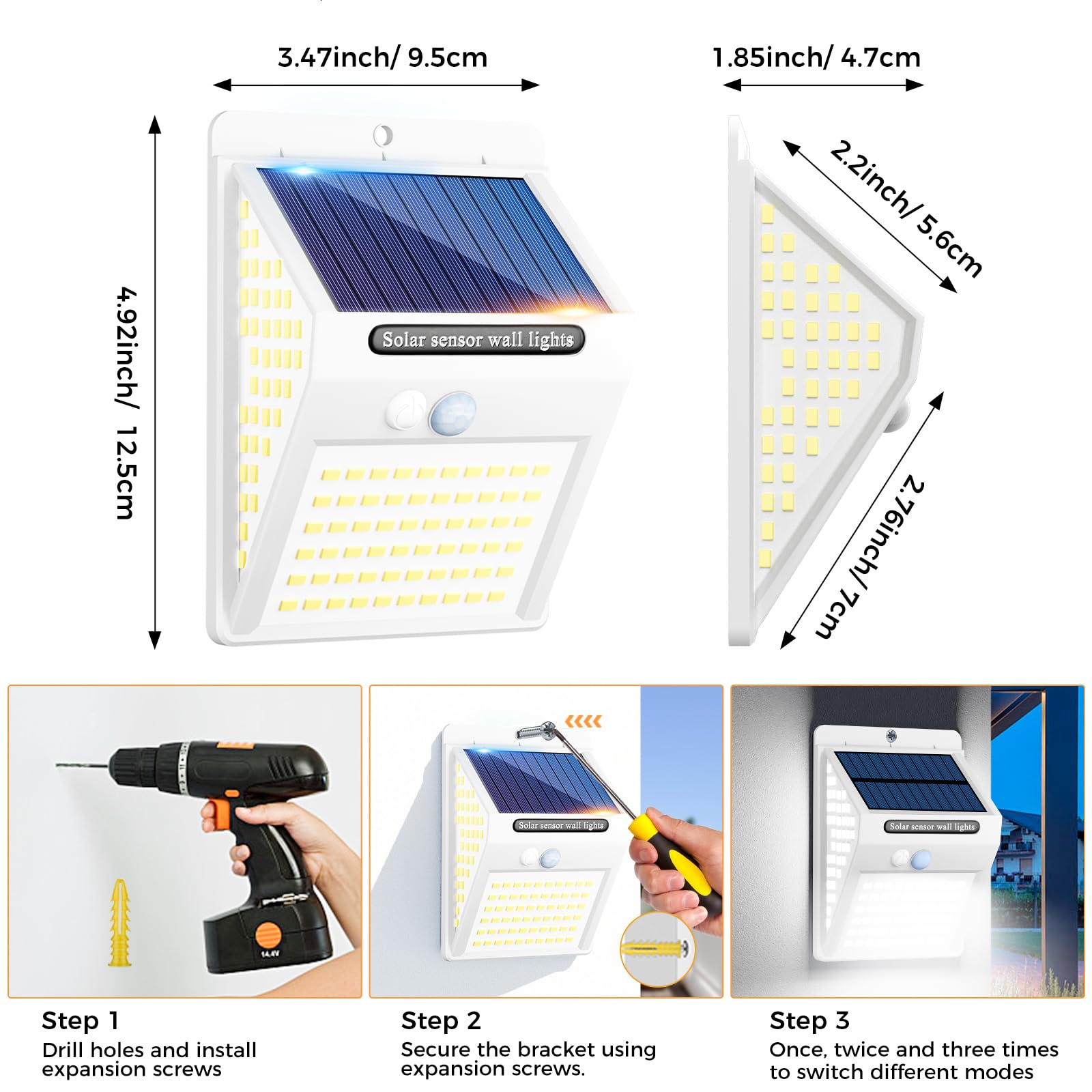 3.47inch/ 9.5cm

1.85inch/ 4.7cm

4.92inch/ 12.5cm

Solar sensor wall lights

2.2inch/ 5.6cm

2.76inch/ 7cm

14.4V

Solar sensor wall lights

Solar sensor wall lights

Step 1
Drill holes and install expansion screws

Step 2
Secure the bracket using expansion screws.

Step 3
Once, twice and three times to switch different modes