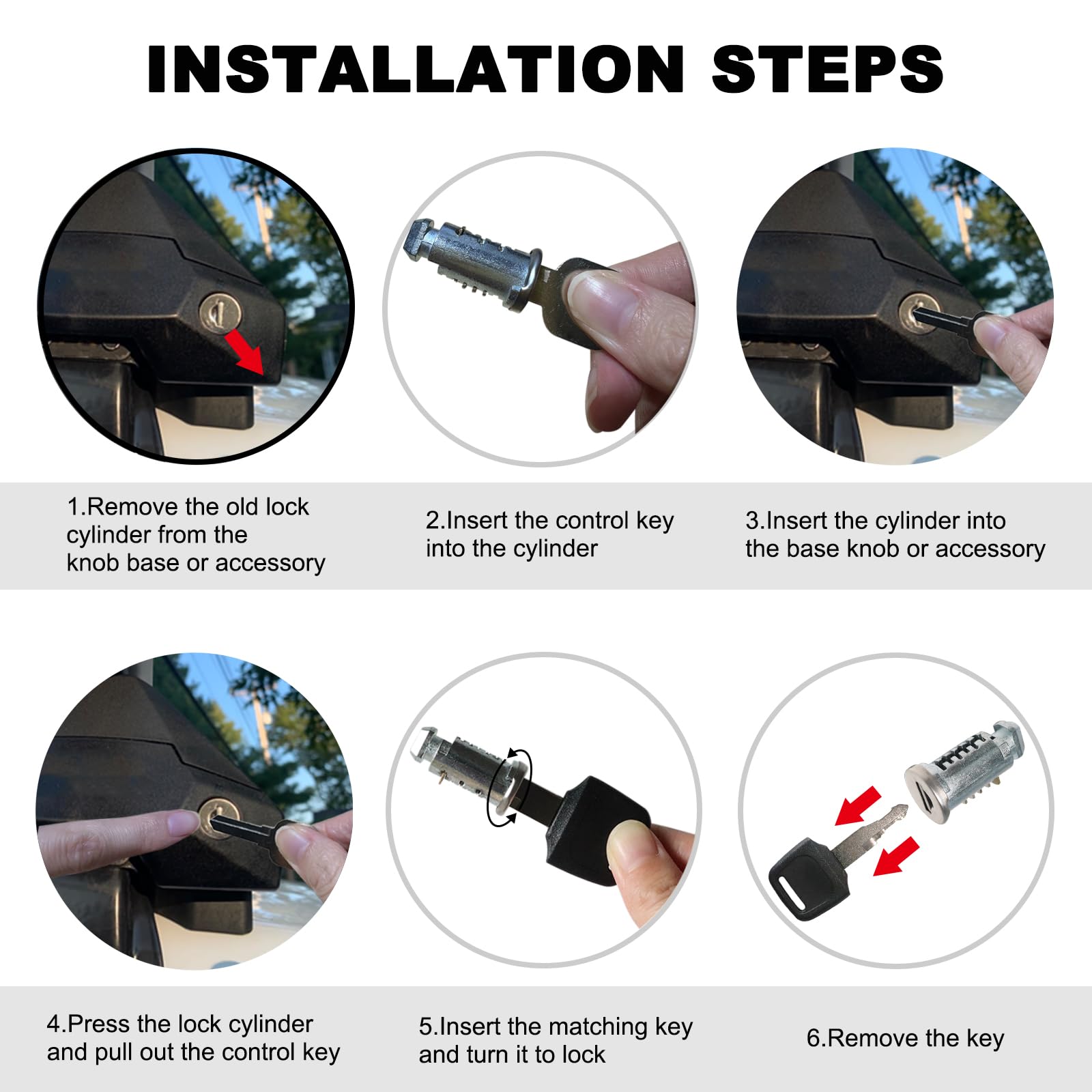 INSTALLATION STEPS

1.Remove the old lock cylinder from the knob base or accessory

2.Insert the control key into the cylinder

3.Insert the cylinder into the base knob or accessory

4.Press the lock cylinder and pull out the control key

5.Insert the matching key and turn it to lock

6.Remove the key