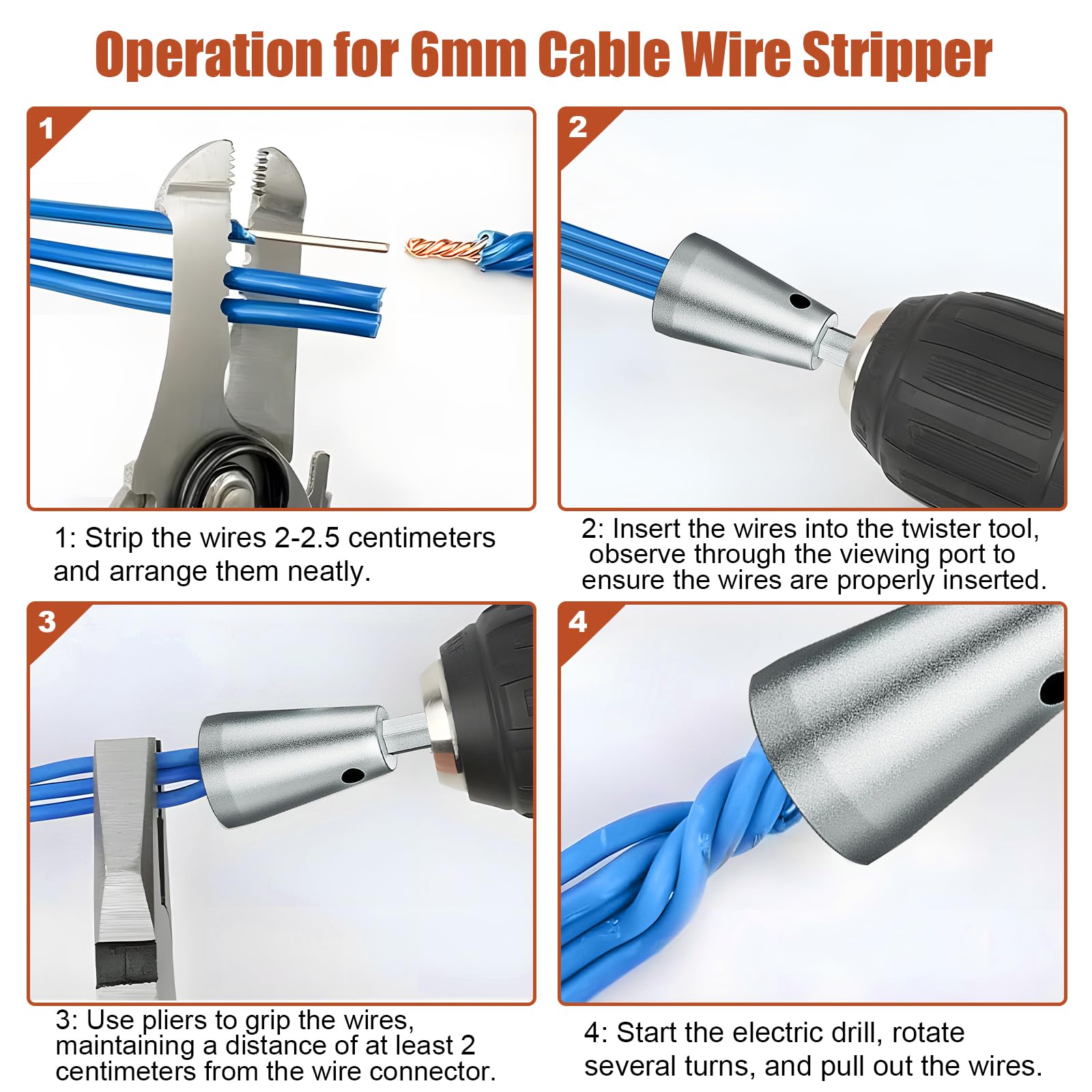 Operation for 6mm Cable Wire Stripper

1

1: Strip the wires 2-2.5 centimeters and arrange them neatly.

2

2: Insert the wires into the twister tool, observe through the viewing port to ensure the wires are properly inserted.

3

3: Use pliers to grip the wires, maintaining a distance of at least 2 centimeters from the wire connector.

4

4: Start the electric drill, rotate several turns, and pull out the wires.