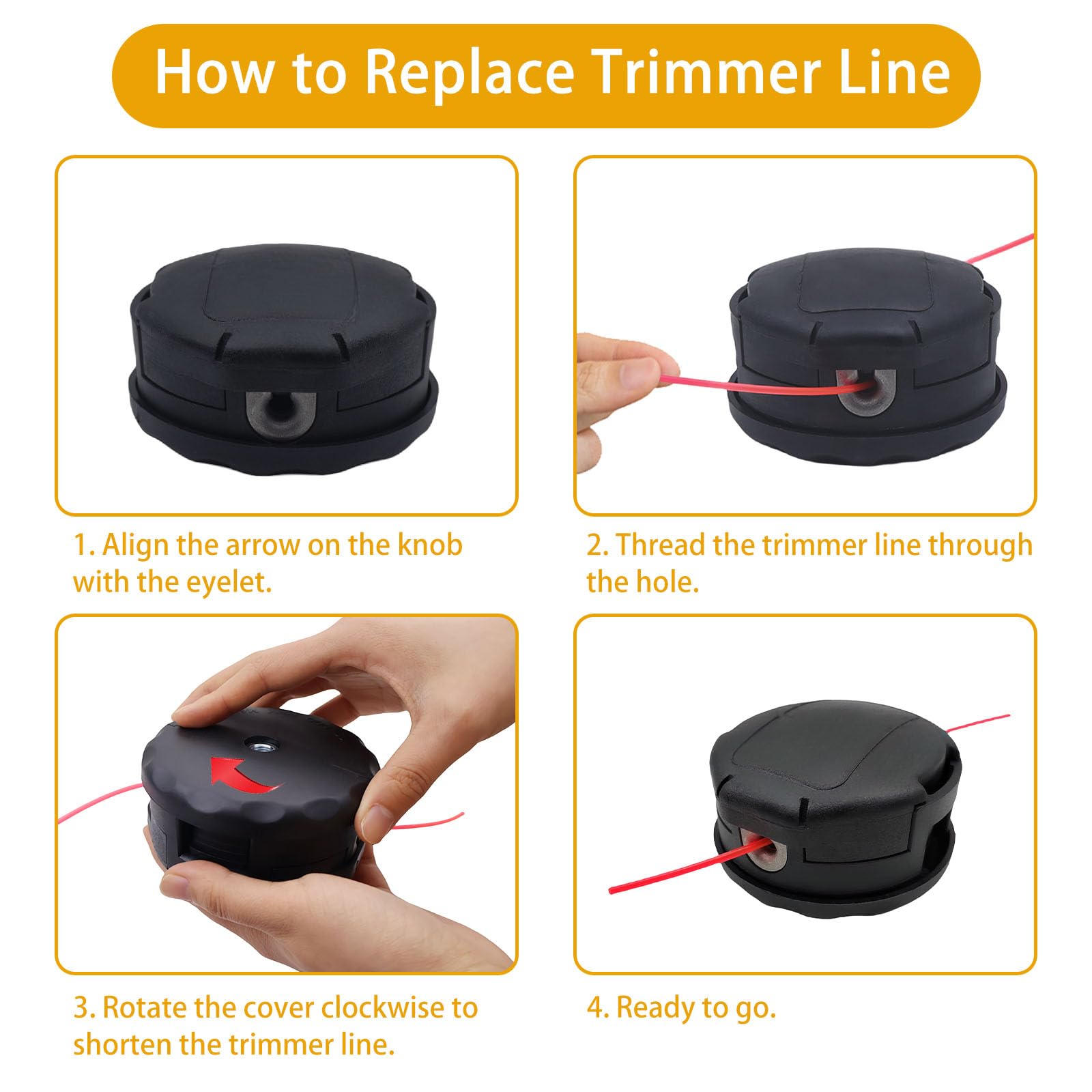 How to Replace Trimmer Line

1. Align the arrow on the knob with the eyelet.

2. Thread the trimmer line through the hole.

3. Rotate the cover clockwise to shorten the trimmer line.

4. Ready to go.