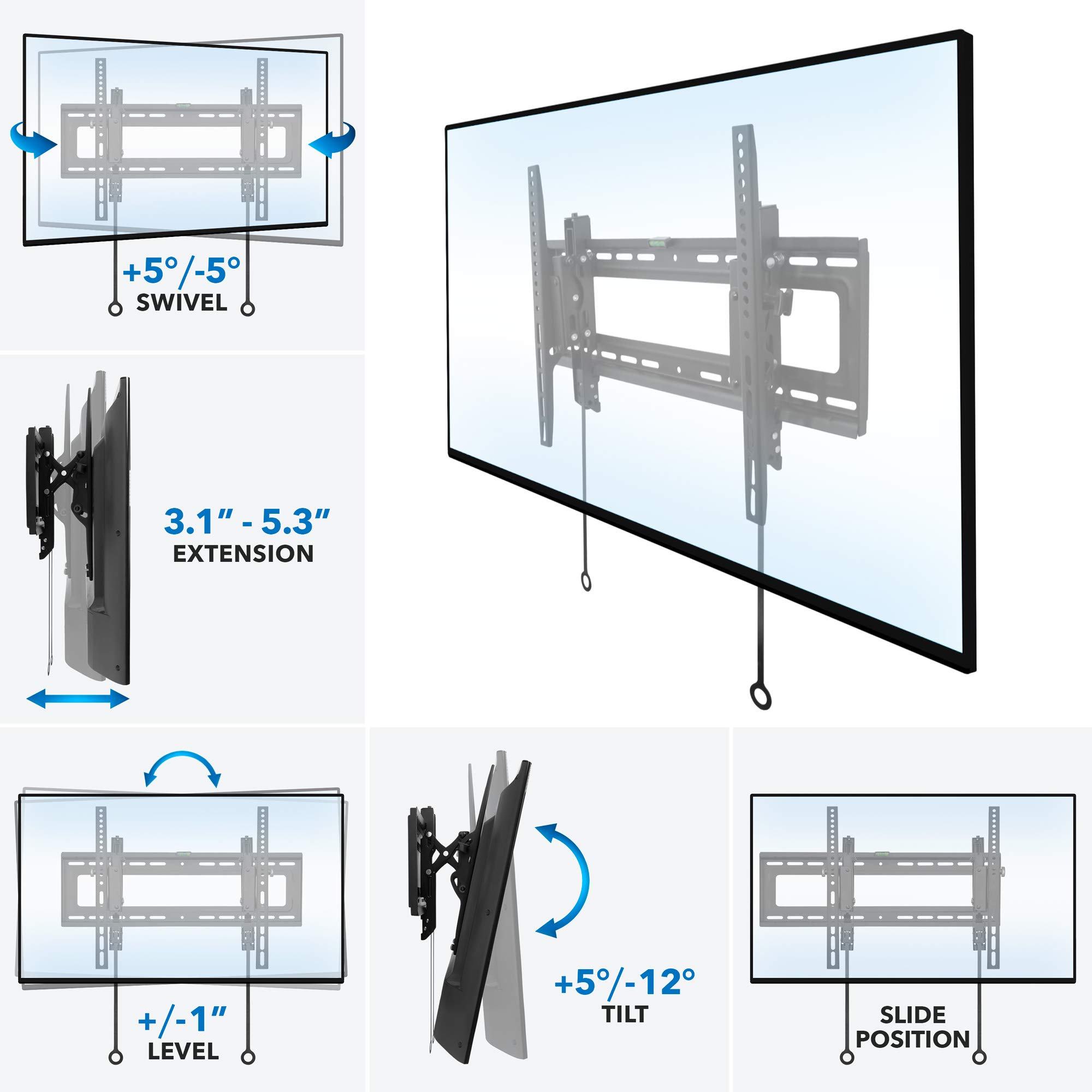 +5°/-5°
SWIVEL

3.1" - 5.3"
EXTENSION

+/-1"
LEVEL

+5°/-12°
TILT

SLIDE
POSITION