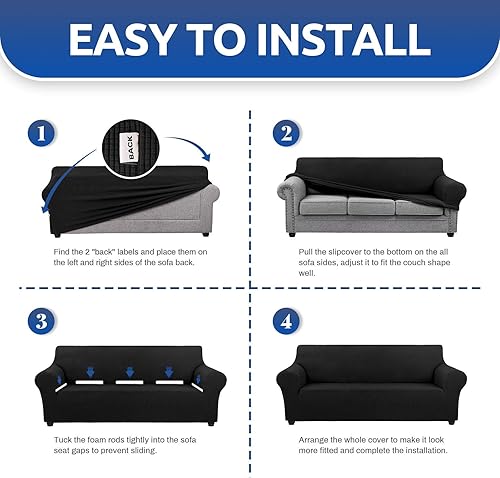 EASY TO INSTALL

1

BACK

Find the 2 "back" labels and place them on the left and right sides of the sofa back.

2

Pull the slipcover to the bottom on the all sofa sides, adjust it to fit the couch shape well.

3

Tuck the foam rods tightly into the sofa seat gaps to prevent sliding.

4

Arrange the whole cover to make it look more fitted and complete the installation.