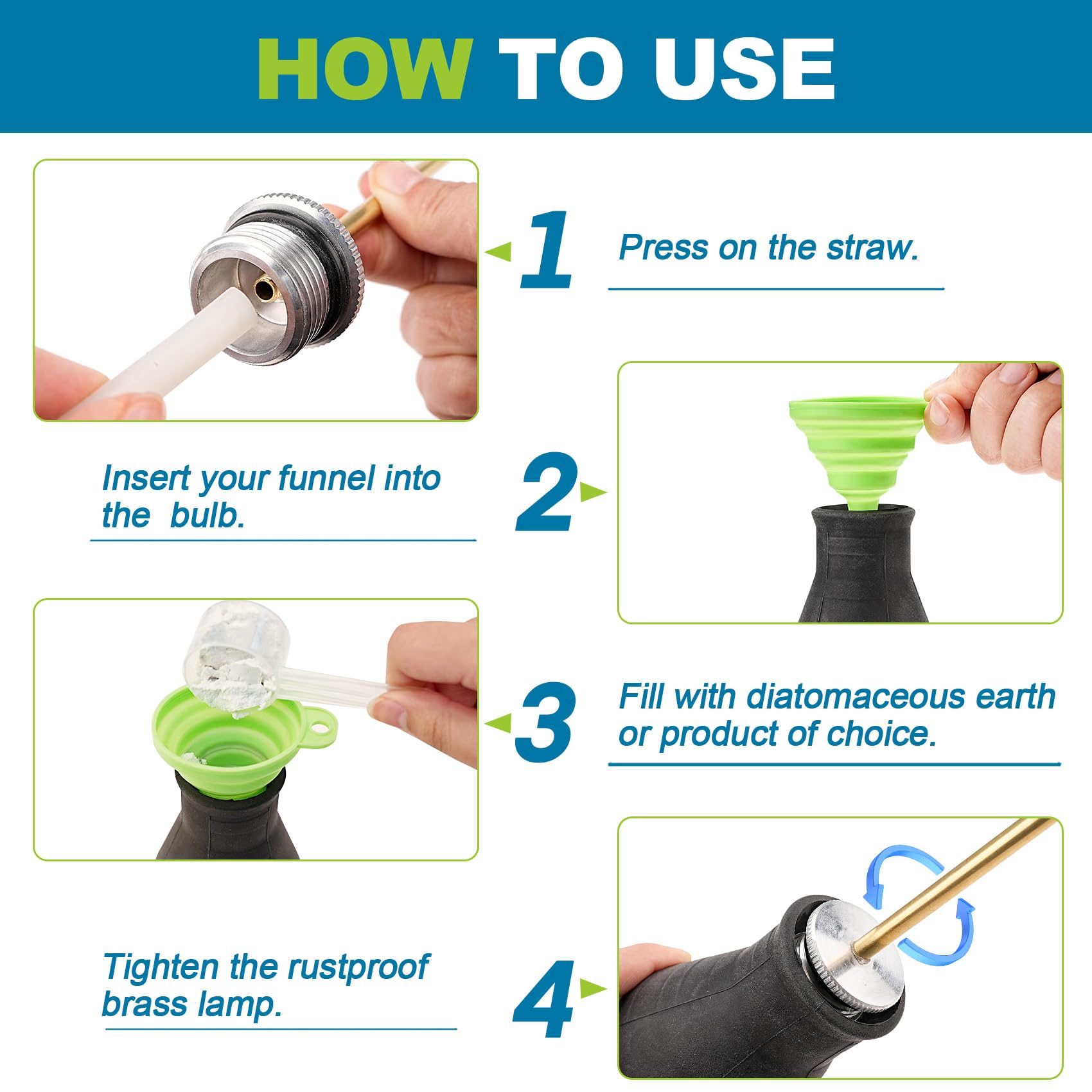 HOW TO USE

1 Press on the straw.

Insert your funnel into the bulb.

2

3 Fill with diatomaceous earth or product of choice.

Tighten the rustproof brass lamp.

4