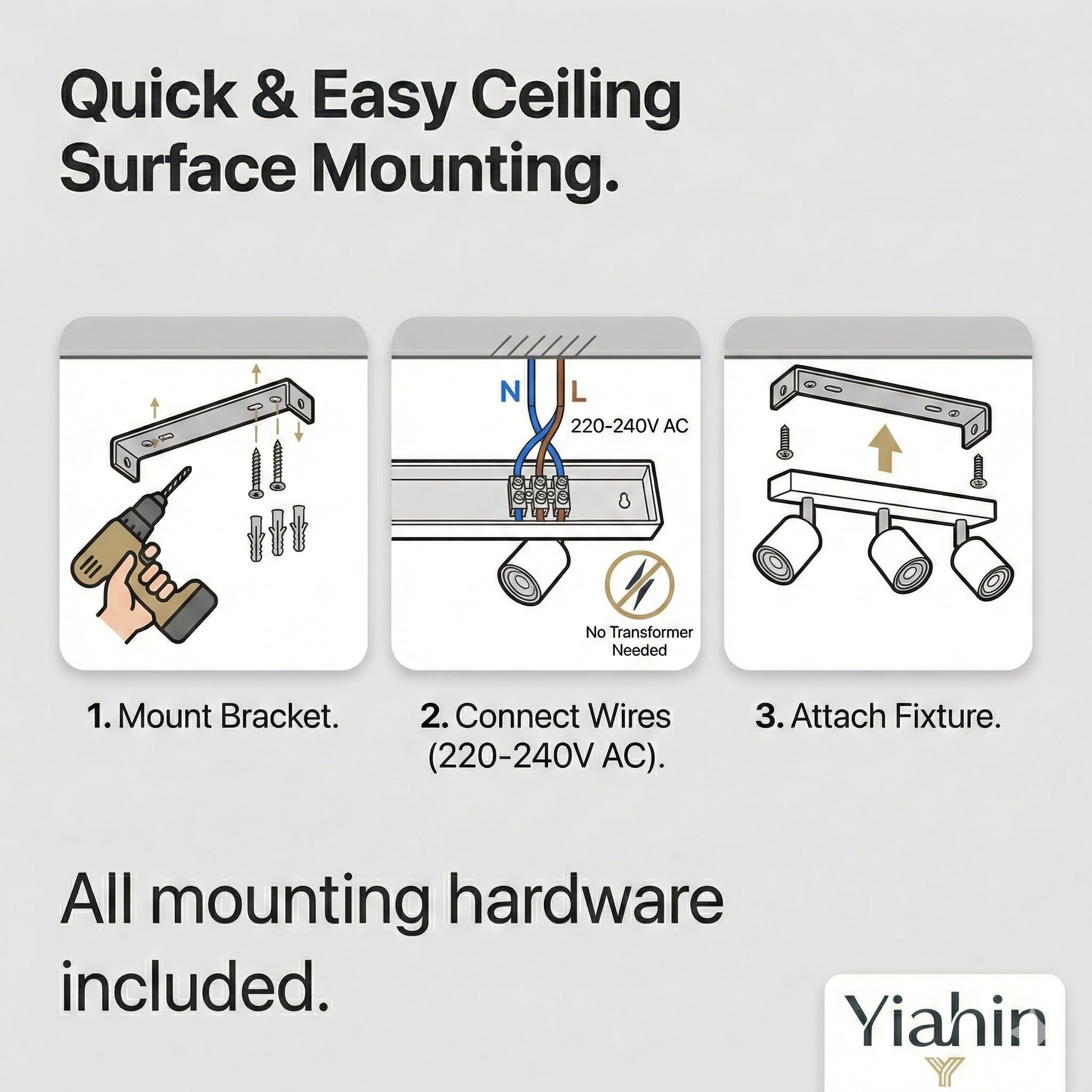 Quick & Easy Ceiling Surface Mounting.

N L
220-240V AC

No Transformer Needed

1. Mount Bracket.

2. Connect Wires (220-240V AC).

3. Attach Fixture.

All mounting hardware included.

Yiahin