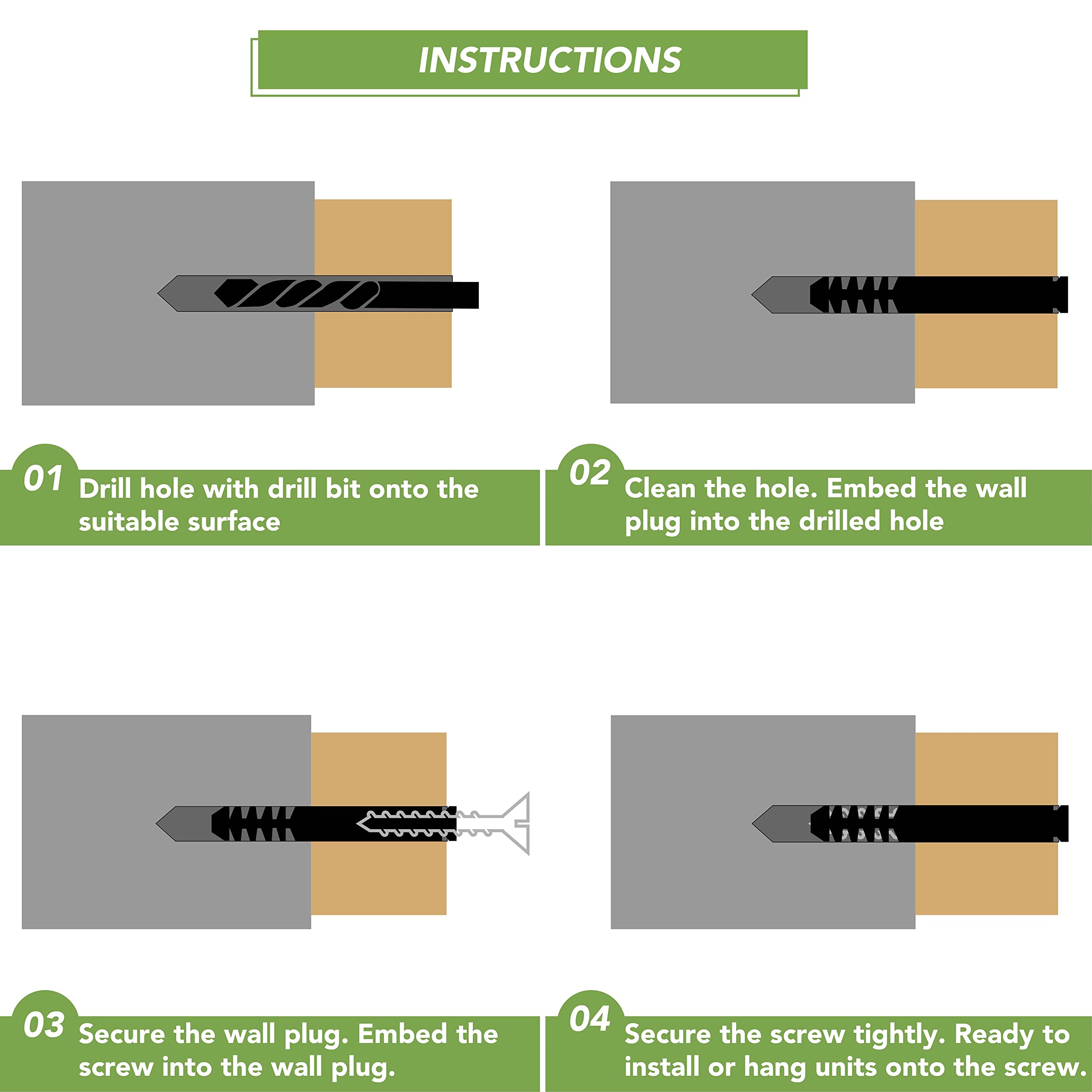 INSTRUCTIONS

01 Drill hole with drill bit onto the suitable surface

02 Clean the hole. Embed the wall plug into the drilled hole

03 Secure the wall plug. Embed the screw into the wall plug.

04 Secure the screw tightly. Ready to install or hang units onto the screw.