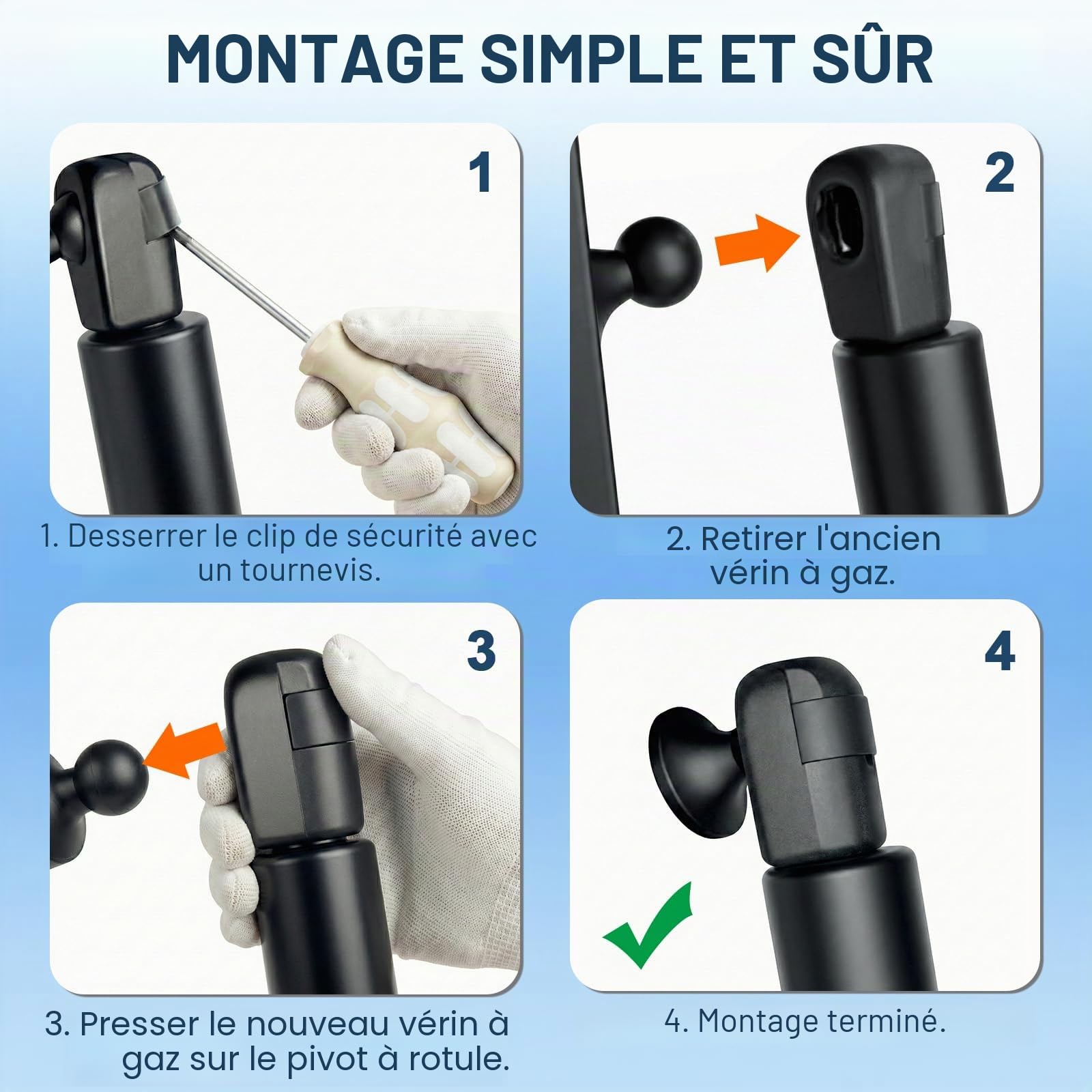 MONTAGE SIMPLE ET SÛR

1

1. Desserrer le clip de sécurité avec un tournevis.

2

2. Retirer l'ancien vérin à gaz.

3

3. Presser le nouveau vérin à gaz sur le pivot à rotule.

4

4. Montage terminé.